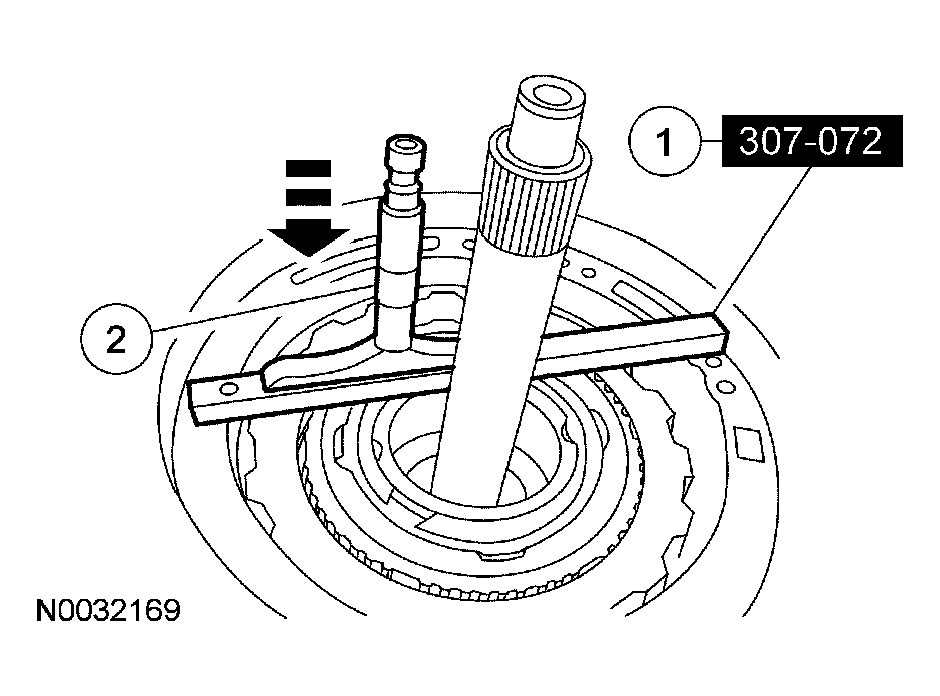 1 307-072

2

N0032169