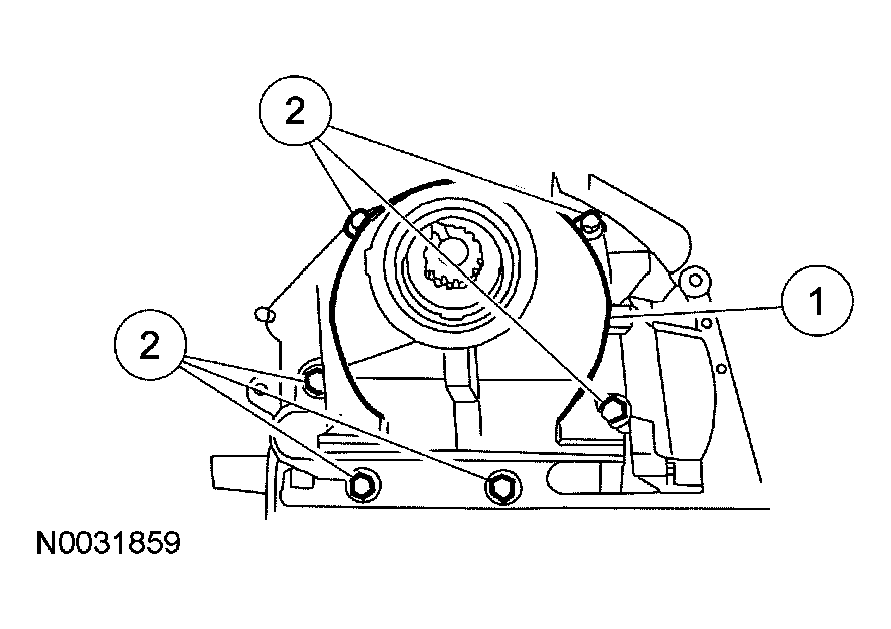 2

1

2

N0031859