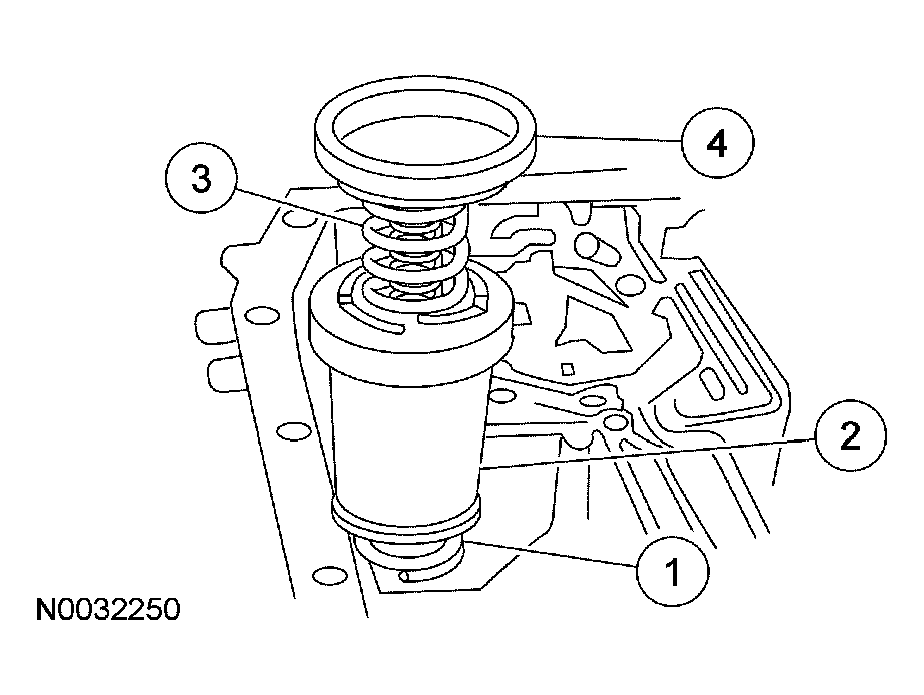 4
3
2
1
N0032250