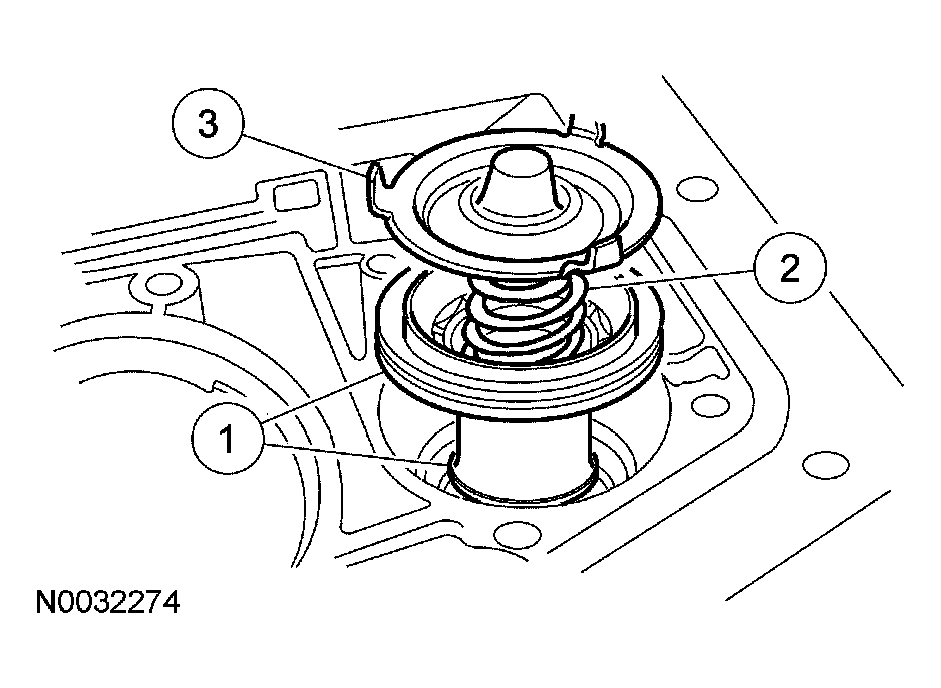 3

2

1

N0032274