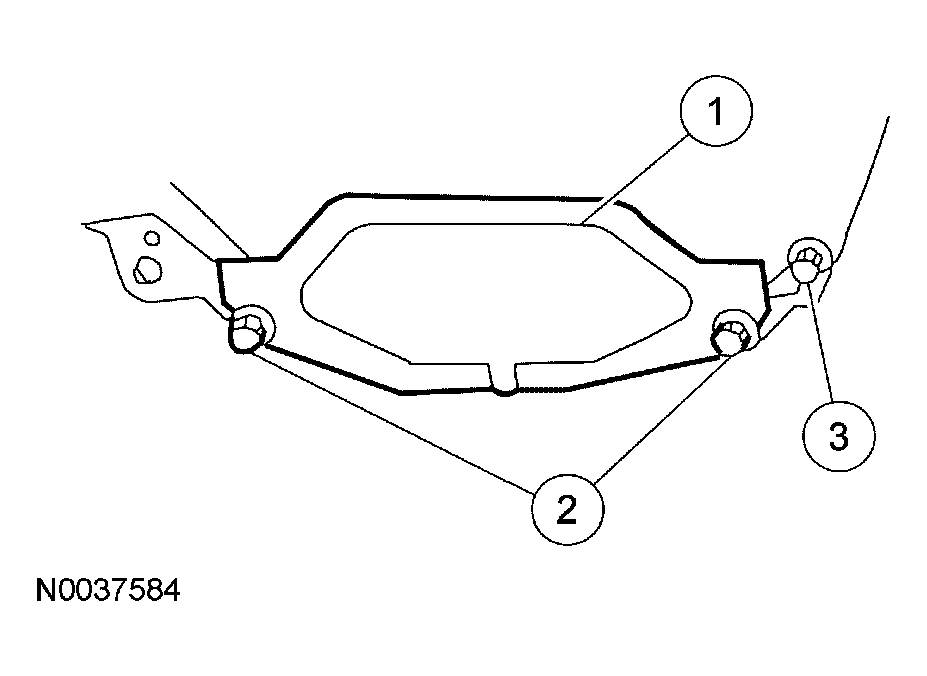 1
3
2
N0037584