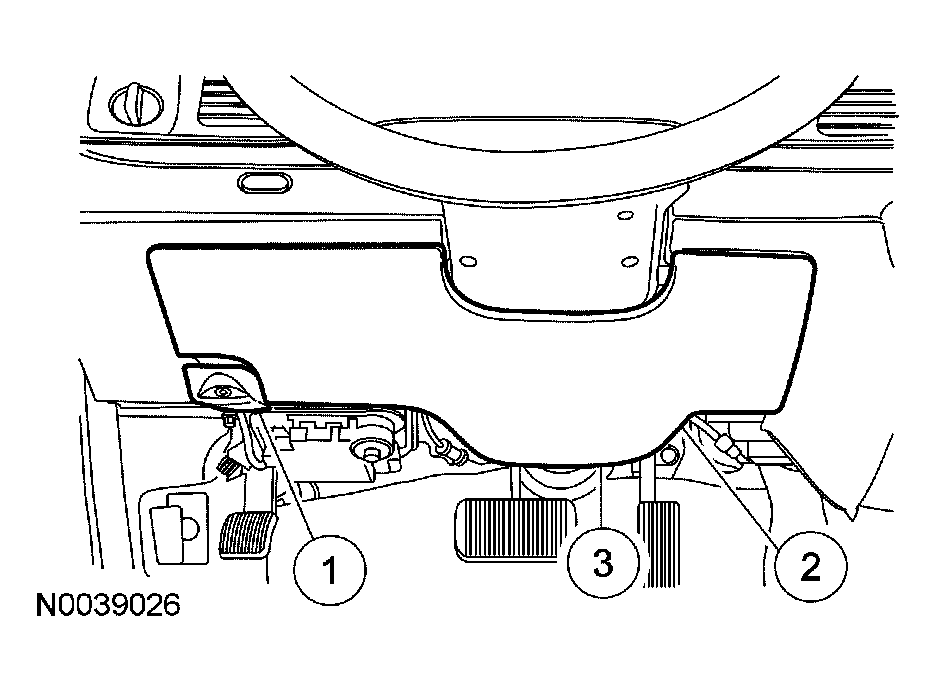 1
3
2
N0039026