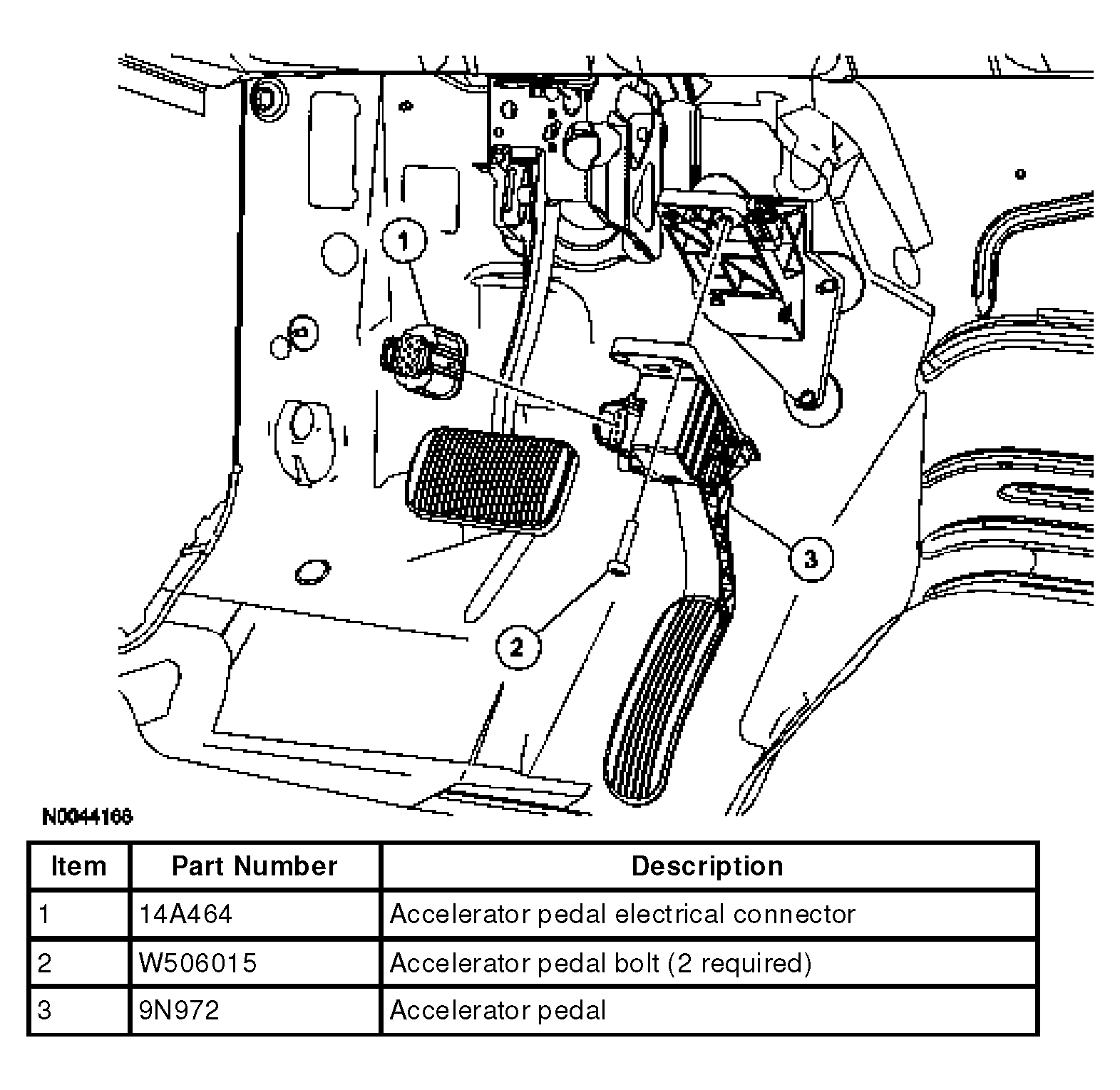 1

3

2

N0044166

| Item | Part Number | Description |
|---|---|---|
| 1 | 14A464 | Accelerator pedal electrical connector |
| 2 | W506015 | Accelerator pedal bolt (2 required) |
| 3 | 9N972 | Accelerator pedal |