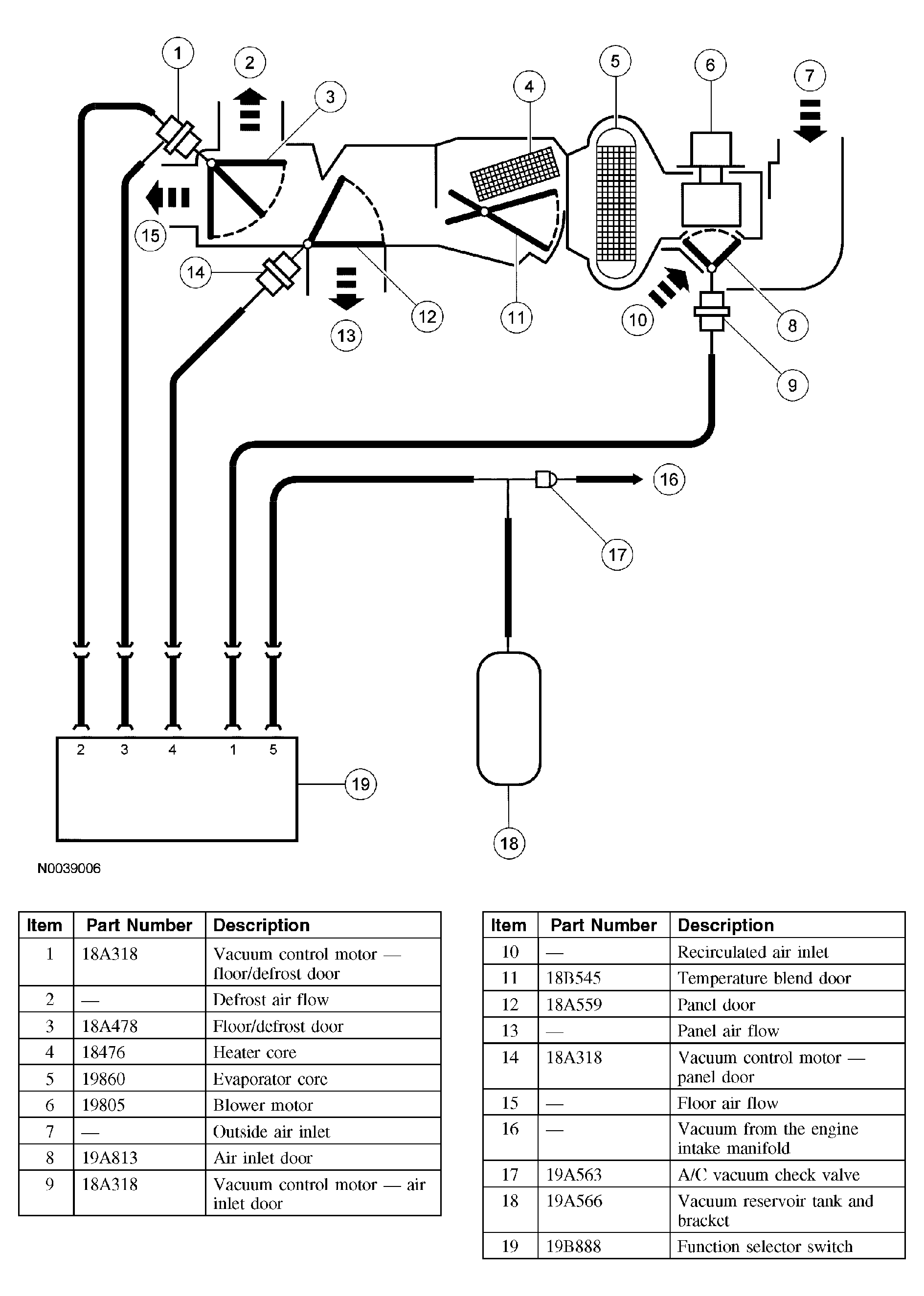 1
2
3
4
5
6
7
15
14
13
12
11
10
8
9
16
17
2 3 4 1 5
19
18
N0039006

| Item | Part Number | Description |
|---|---|---|
| 1 | 18A318 | Vacuum control motor — floor/defrost door |
| 2 | — | Defrost air flow |
| 3 | 18A478 | Floor/defrost door |
| 4 | 18476 | Heater core |
| 5 | 19860 | Evaporator core |
| 6 | 19805 | Blower motor |
| 7 | — | Outside air inlet |
| 8 | 19A813 | Air inlet door |
| 9 | 18A318 | Vacuum control motor — air inlet door |

| Item | Part Number | Description |
|---|---|---|
| 10 | — | Recirculated air inlet |
| 11 | 18B545 | Temperature blend door |
| 12 | 18A559 | Panel door |
| 13 | — | Panel air flow |
| 14 | 18A318 | Vacuum control motor — panel door |
| 15 | — | Floor air flow |
| 16 | — | Vacuum from the engine intake manifold |
| 17 | 19A563 | A/C vacuum check valve |
| 18 | 19A566 | Vacuum reservoir tank and bracket |
| 19 | 19B888 | Function selector switch |