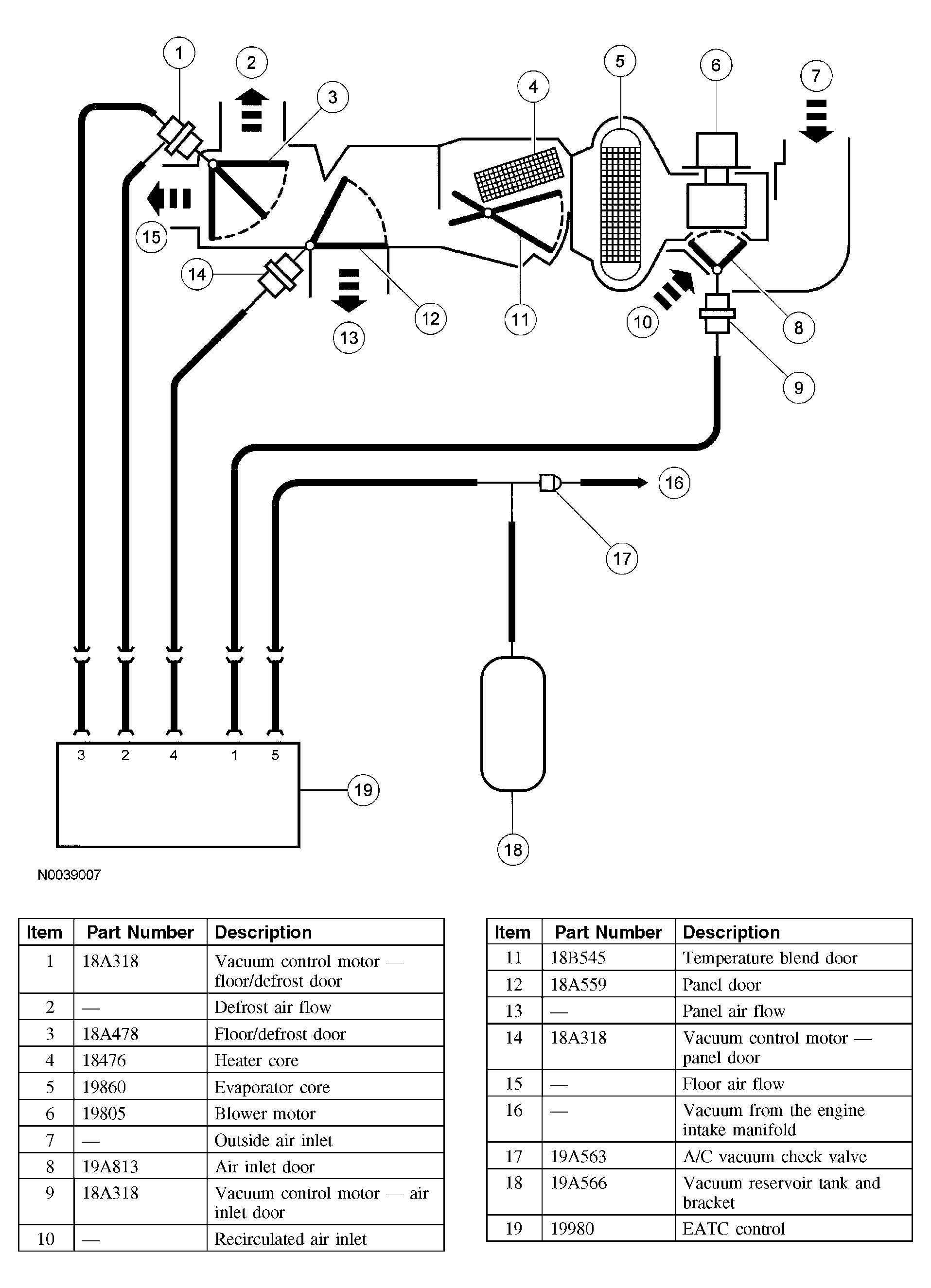 1
2
3
4
5
6
7
15
14
13
12
11
10
8
9
16
17
3 2 4 1 5
19
18
N0039007

| Item | Part Number | Description |
|---|---|---|
| 1 | 18A318 | Vacuum control motor — floor/defrost door |
| 2 | — | Defrost air flow |
| 3 | 18A478 | Floor/defrost door |
| 4 | 18476 | Heater core |
| 5 | 19860 | Evaporator core |
| 6 | 19805 | Blower motor |
| 7 | — | Outside air inlet |
| 8 | 19A813 | Air inlet door |
| 9 | 18A318 | Vacuum control motor — air inlet door |
| 10 | — | Recirculated air inlet |

| Item | Part Number | Description |
|---|---|---|
| 11 | 18B545 | Temperature blend door |
| 12 | 18A559 | Panel door |
| 13 | — | Panel air flow |
| 14 | 18A318 | Vacuum control motor — panel door |
| 15 | — | Floor air flow |
| 16 | — | Vacuum from the engine intake manifold |
| 17 | 19A563 | A/C vacuum check valve |
| 18 | 19A566 | Vacuum reservoir tank and bracket |
| 19 | 19980 | EATC control |