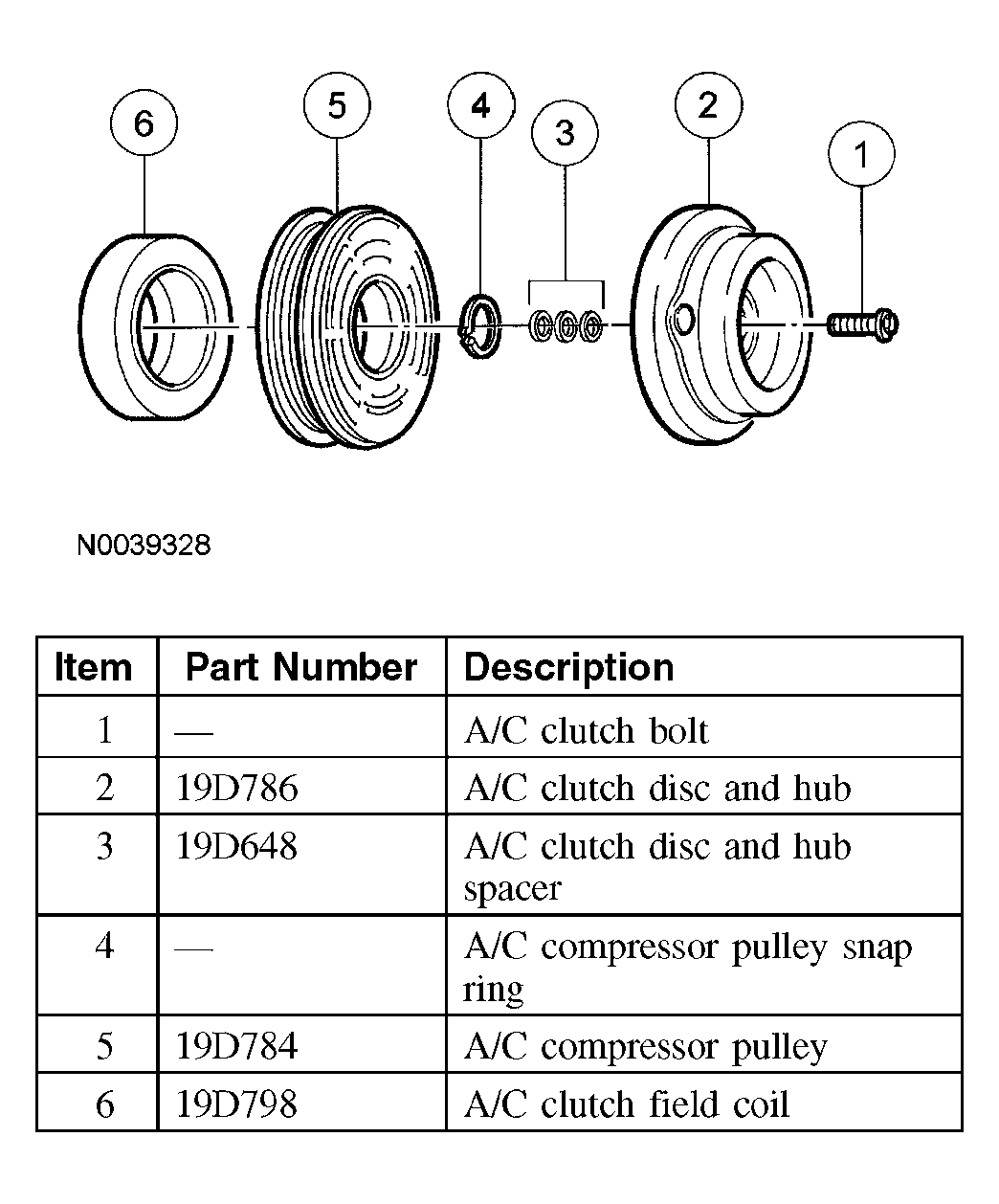 6 5 4 3 2 1

N0039328

| Item | Part Number | Description |
|---|---|---|
| 1 | — | A/C clutch bolt |
| 2 | 19D786 | A/C clutch disc and hub |
| 3 | 19D648 | A/C clutch disc and hub spacer |
| 4 | — | A/C compressor pulley snap ring |
| 5 | 19D784 | A/C compressor pulley |
| 6 | 19D798 | A/C clutch field coil |