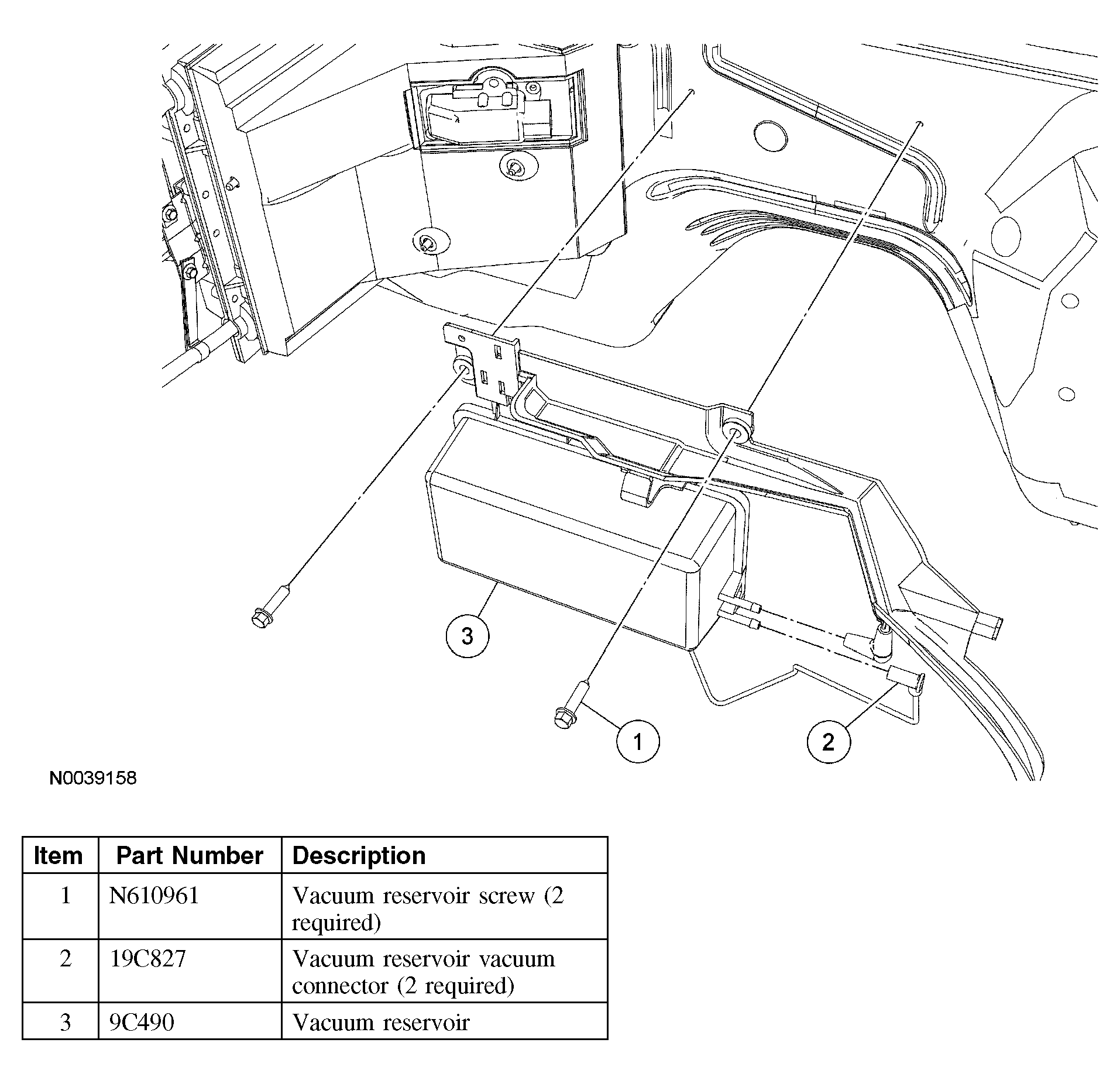 3

1

2

N0039158

| Item | Part Number | Description |
|---|---|---|
| 1 | N610961 | Vacuum reservoir screw (2 required) |
| 2 | 19C827 | Vacuum reservoir vacuum connector (2 required) |
| 3 | 9C490 | Vacuum reservoir |