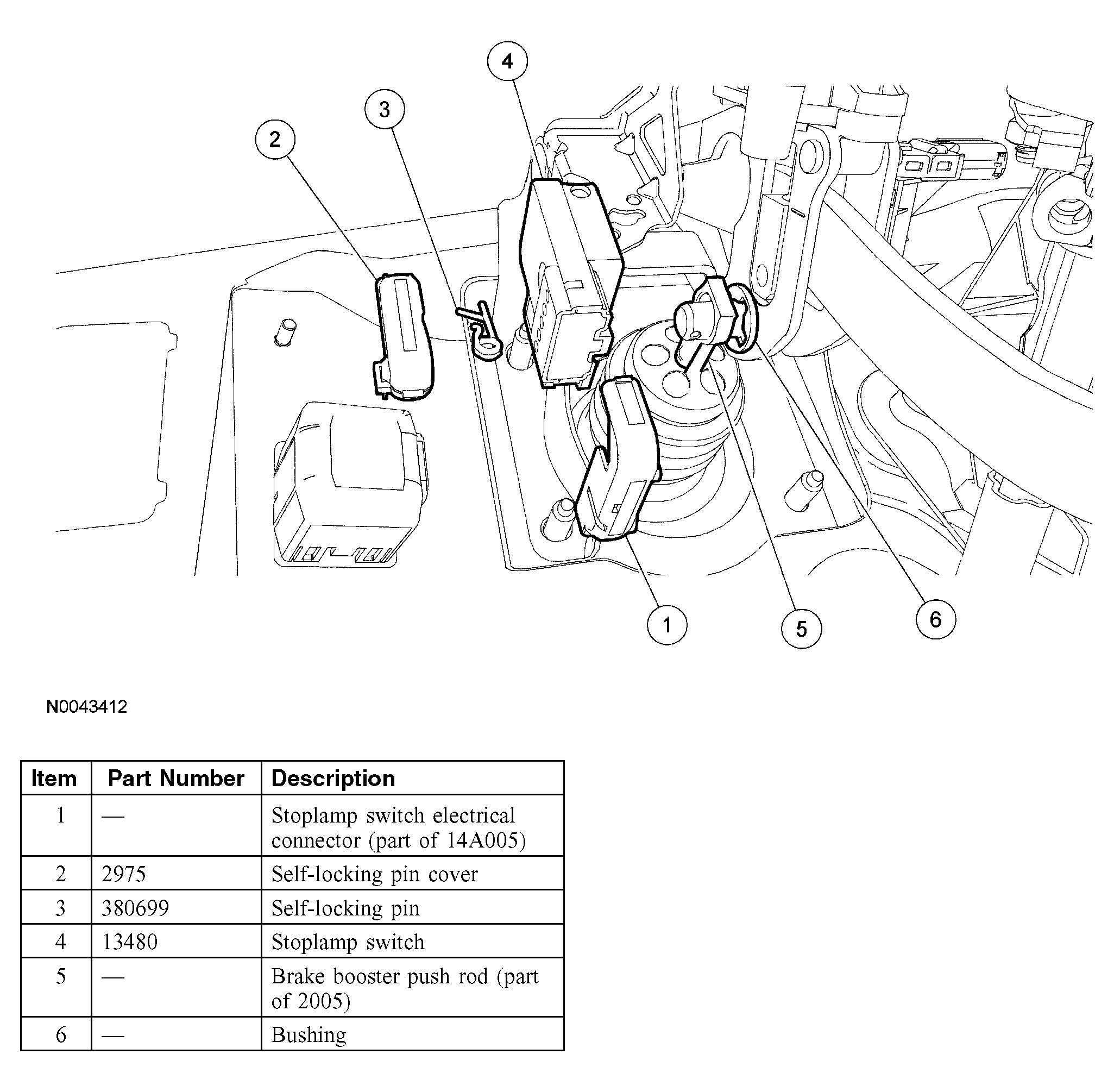 4
3
2
1
5
6

N0043412

| Item | Part Number | Description |
|---|---|---|
| 1 | — | Stoplamp switch electrical connector (part of 14A005) |
| 2 | 2975 | Self-locking pin cover |
| 3 | 380699 | Self-locking pin |
| 4 | 13480 | Stoplamp switch |
| 5 | — | Brake booster push rod (part of 2005) |
| 6 | — | Bushing |