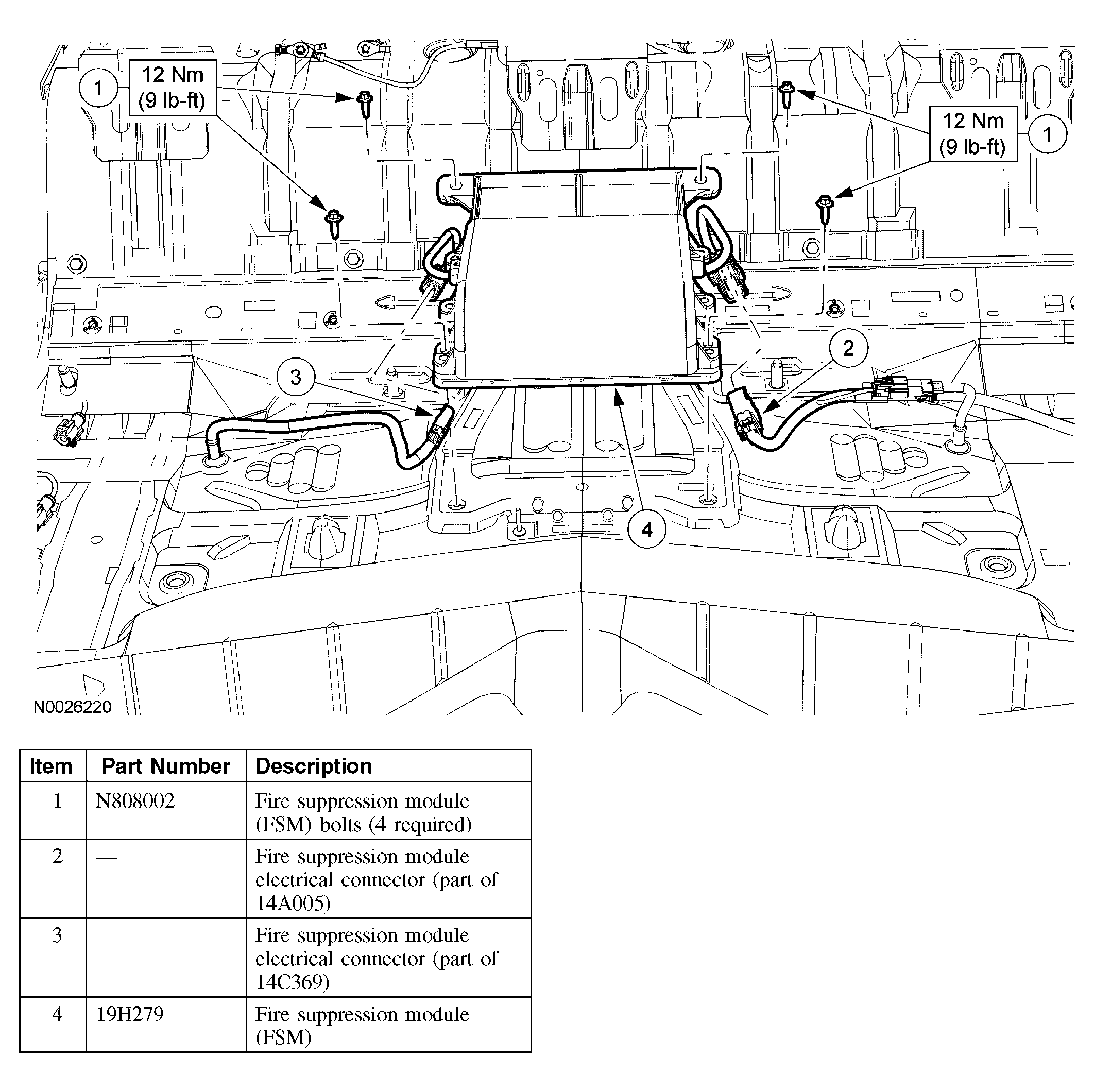 1
12 Nm
(9 lb-ft)

12 Nm
(9 lb-ft)
1

2

3

4

N0026220

| Item | Part Number | Description |
|---|---|---|
| 1 | N808002 | Fire suppression module (FSM) bolts (4 required) |
| 2 | — | Fire suppression module electrical connector (part of 14A005) |
| 3 | — | Fire suppression module electrical connector (part of 14C369) |
| 4 | 19H279 | Fire suppression module (FSM) |