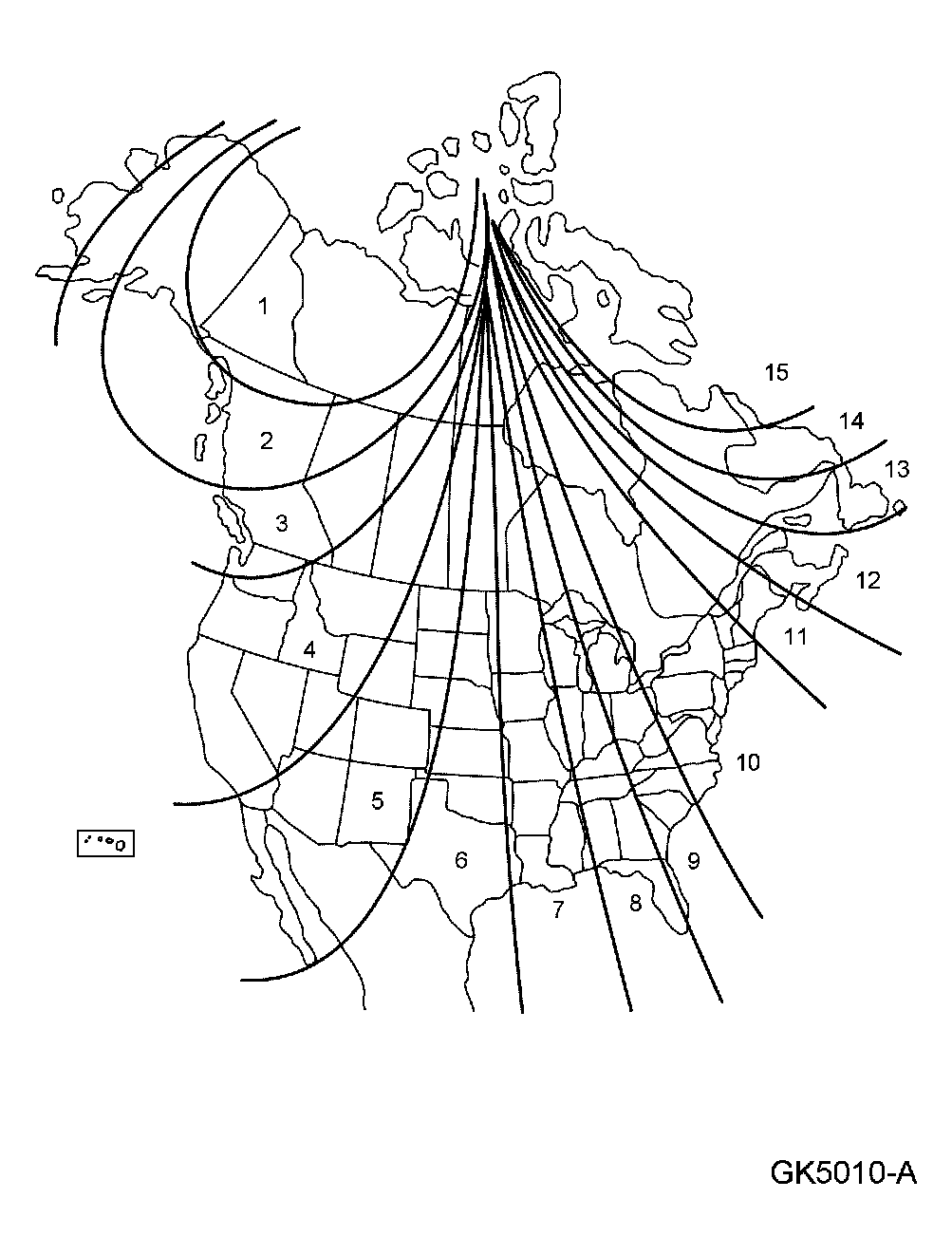 1
2
3
4
5
6
7
8
9
10
11
12
13
14
15

GK5010-A