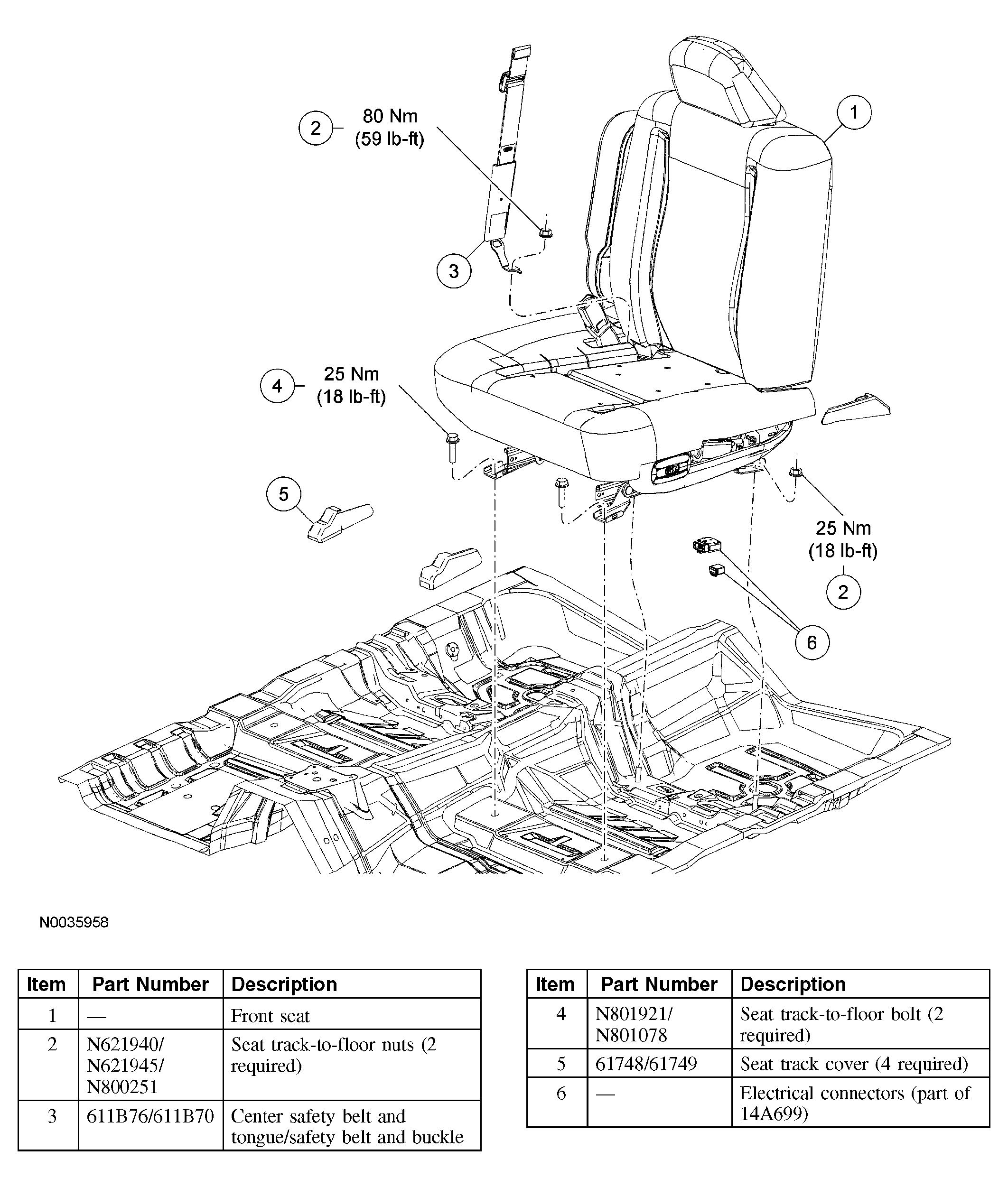 2
80 Nm
(59 lb-ft)

1

3

4
25 Nm
(18 lb-ft)

5

25 Nm
(18 lb-ft)
2

6

N0035958

| Item | Part Number | Description |
|---|---|---|
| 1 | — | Front seat |
| 2 | N621940/ N621945/ N800251 | Seat track-to-floor nuts (2 required) |
| 3 | 611B76/611B70 | Center safety belt and tongue/safety belt and buckle |

| Item | Part Number | Description |
|---|---|---|
| 4 | N801921/ N801078 | Seat track-to-floor bolt (2 required) |
| 5 | 61748/61749 | Seat track cover (4 required) |
| 6 | — | Electrical connectors (part of 14A699) |