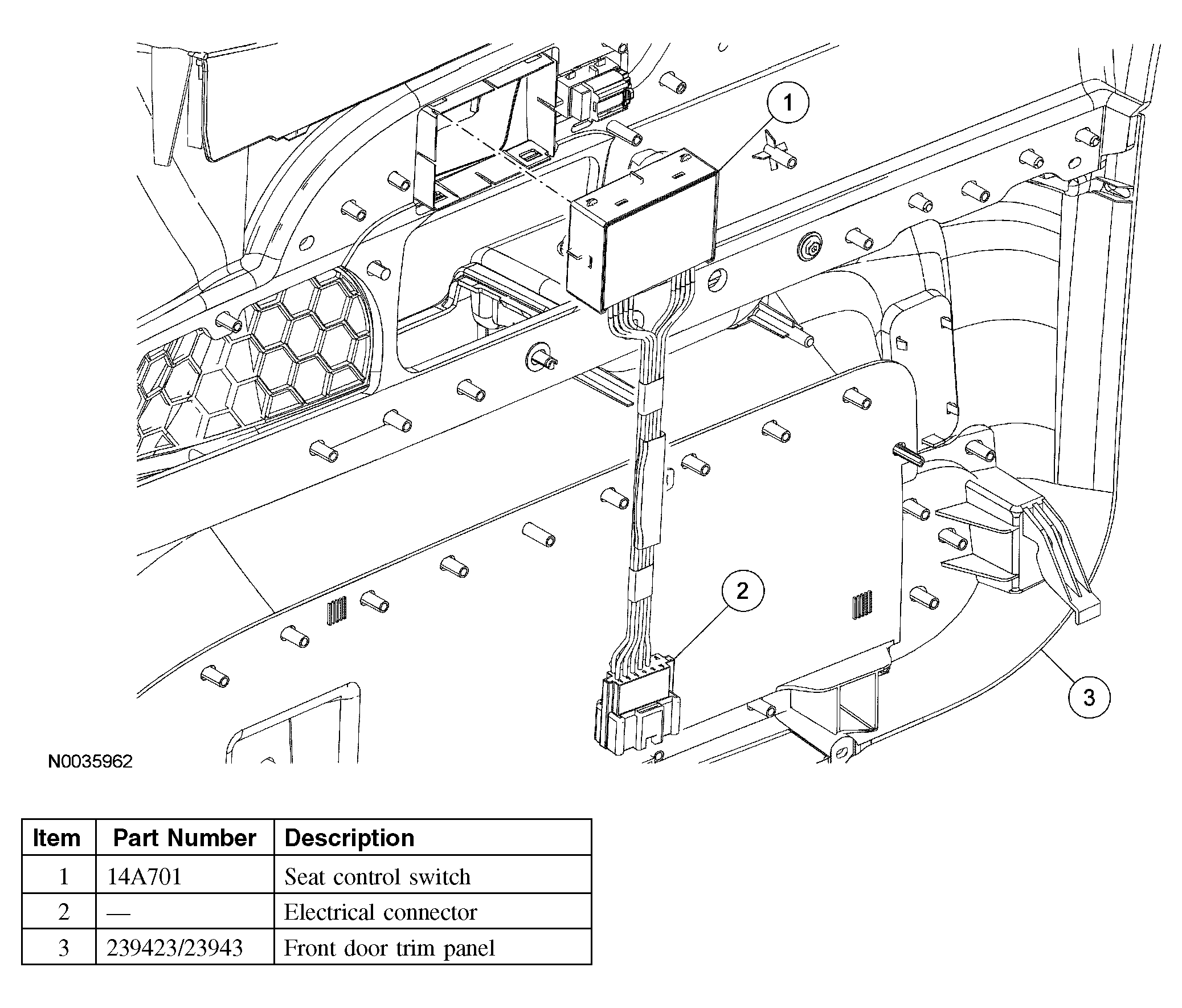 1

2

3

N0035962

| Item | Part Number | Description |
|---|---|---|
| 1 | 14A701 | Seat control switch |
| 2 | — | Electrical connector |
| 3 | 239423/23943 | Front door trim panel |