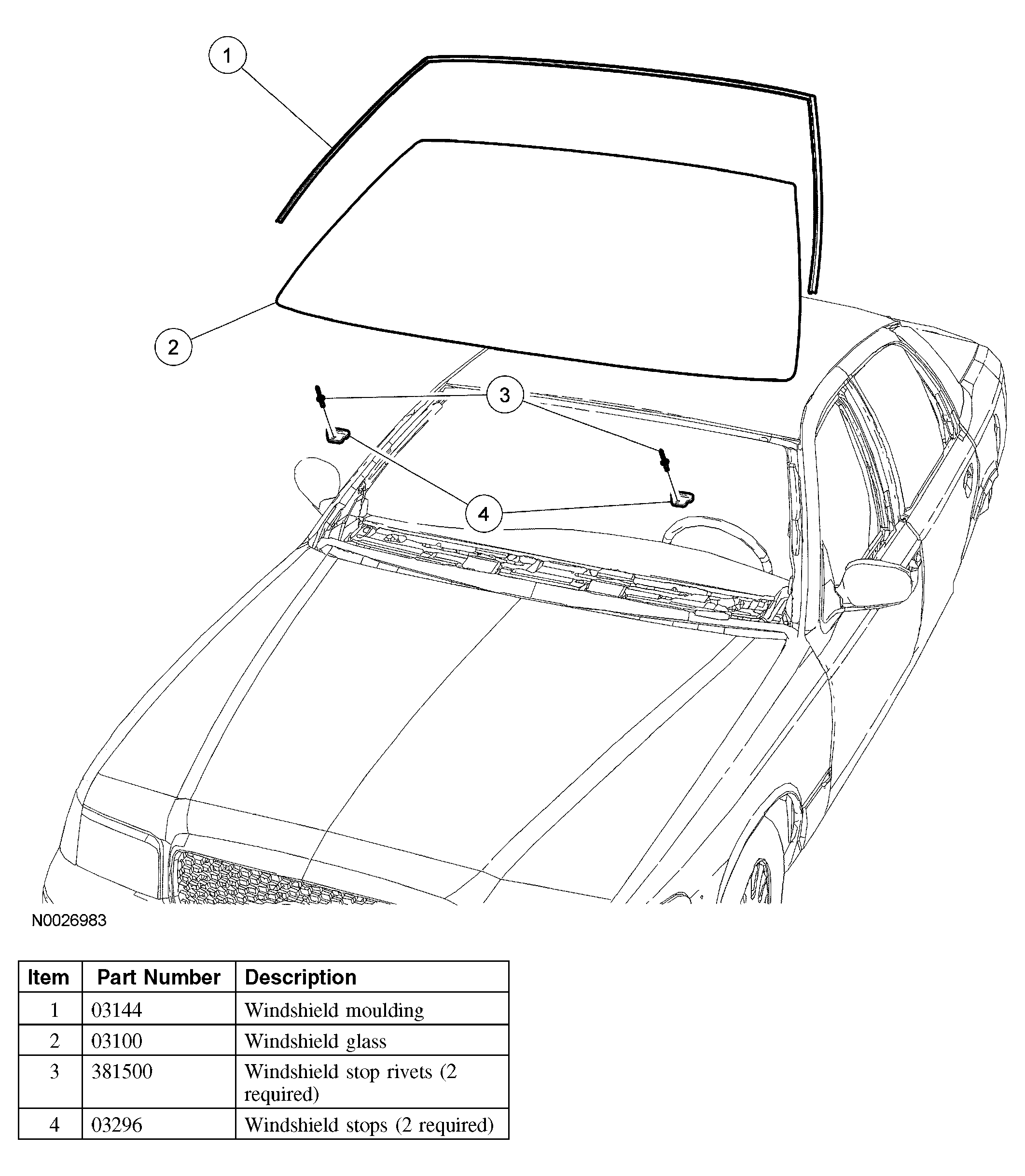 1

2

3

4

N0026983

| Item | Part Number | Description |
|---|---|---|
| 1 | 03144 | Windshield moulding |
| 2 | 03100 | Windshield glass |
| 3 | 381500 | Windshield stop rivets (2 required) |
| 4 | 03296 | Windshield stops (2 required) |