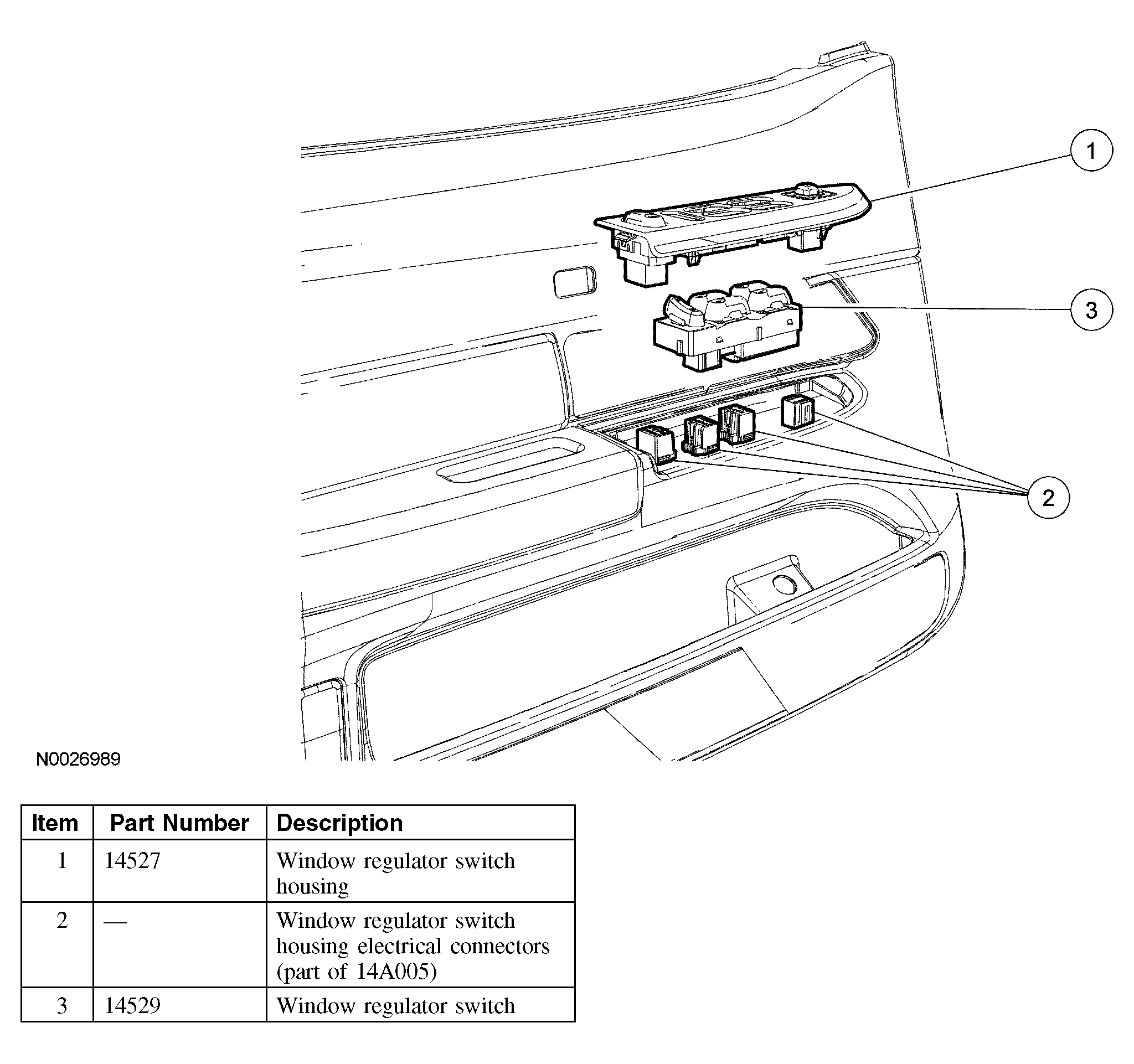 1

3

2

N0026989

| Item | Part Number | Description |
|---|---|---|
| 1 | 14527 | Window regulator switch housing |
| 2 | — | Window regulator switch housing electrical connectors (part of 14A005) |
| 3 | 14529 | Window regulator switch |