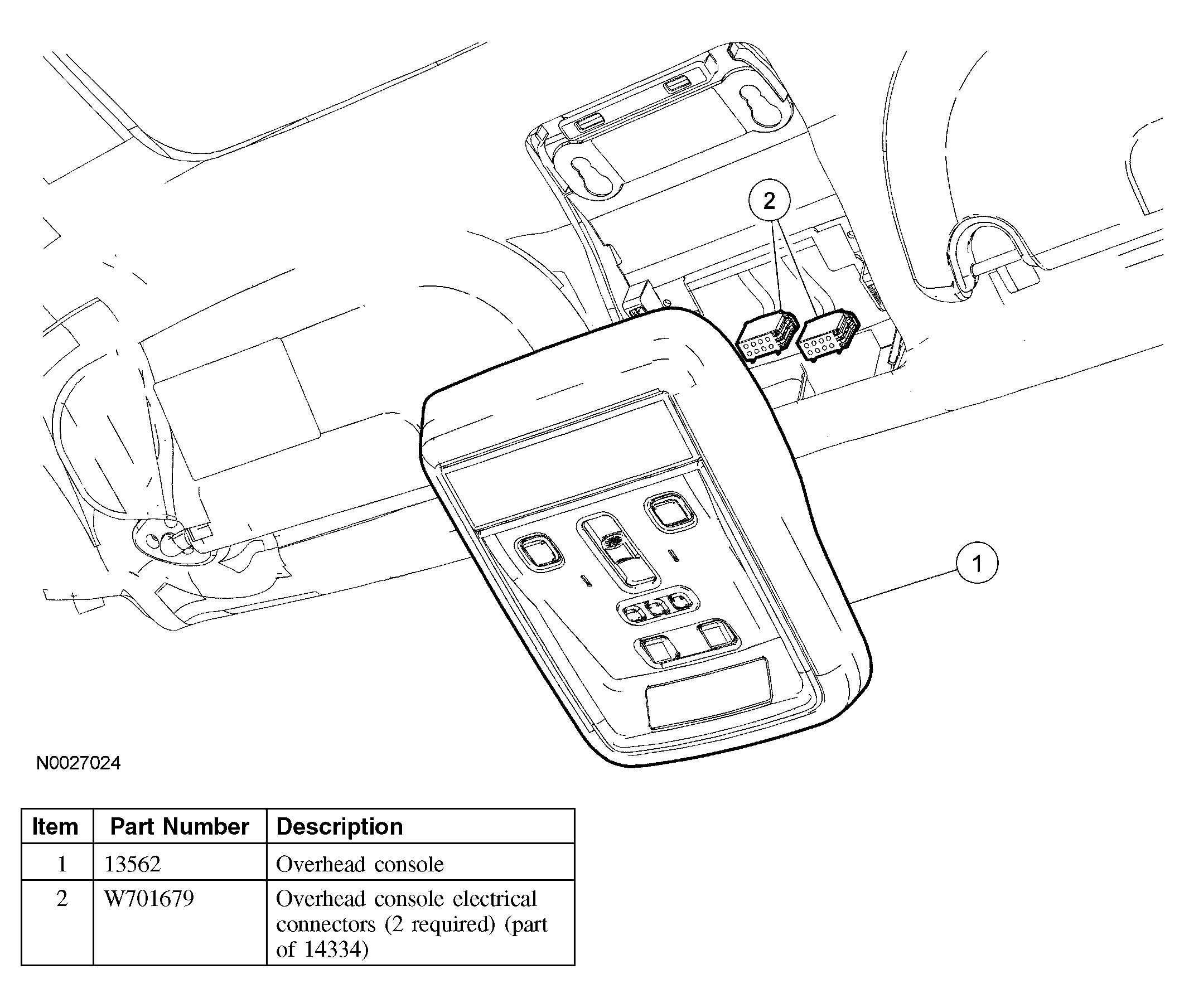 2

1

N0027024

| Item | Part Number | Description |
|---|---|---|
| 1 | 13562 | Overhead console |
| 2 | W701679 | Overhead console electrical connectors (2 required) (part of 14334) |