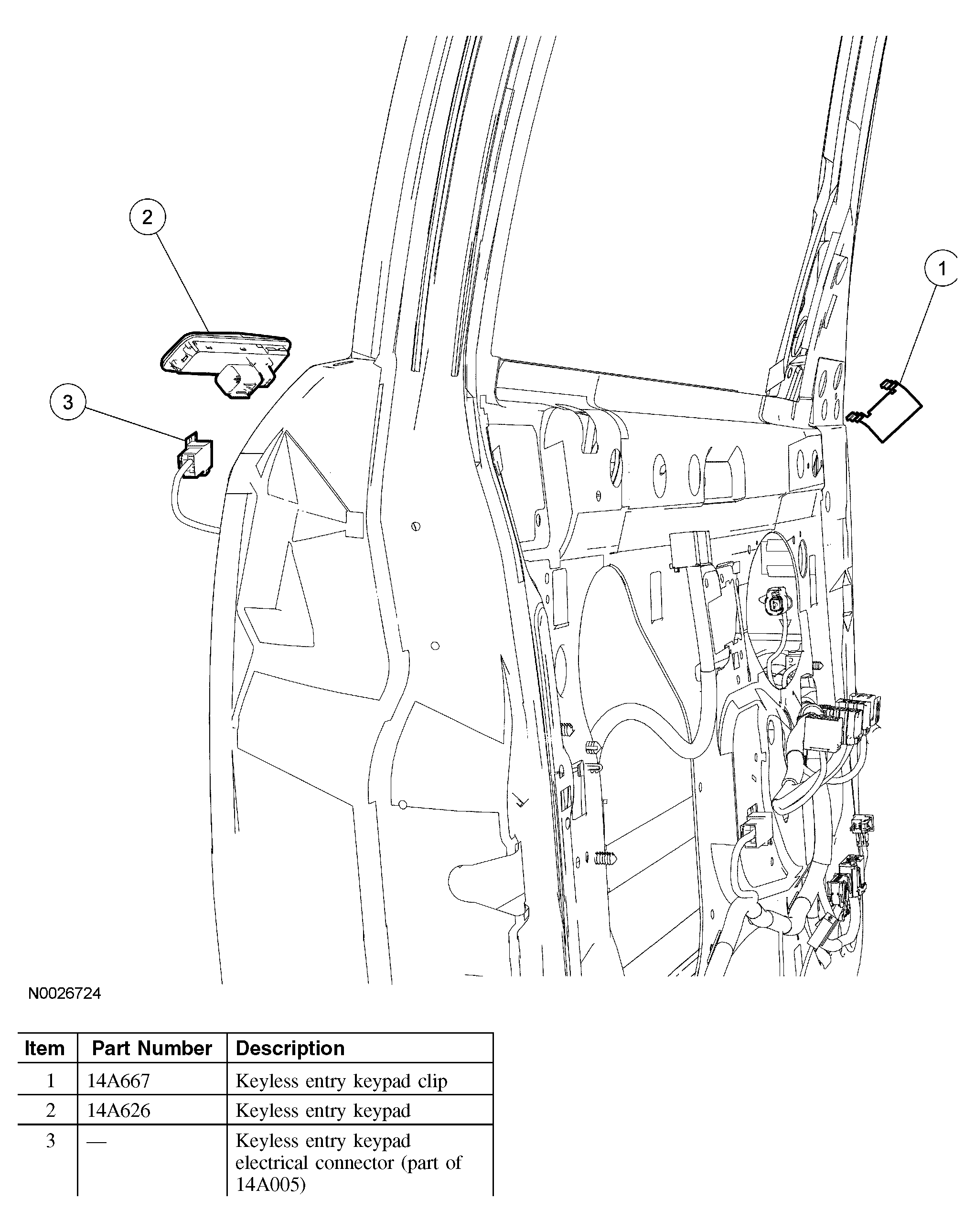 2

1

3

N0026724

| Item | Part Number | Description |
|---|---|---|
| 1 | 14A667 | Keyless entry keypad clip |
| 2 | 14A626 | Keyless entry keypad |
| 3 | — | Keyless entry keypad electrical connector (part of 14A005) |