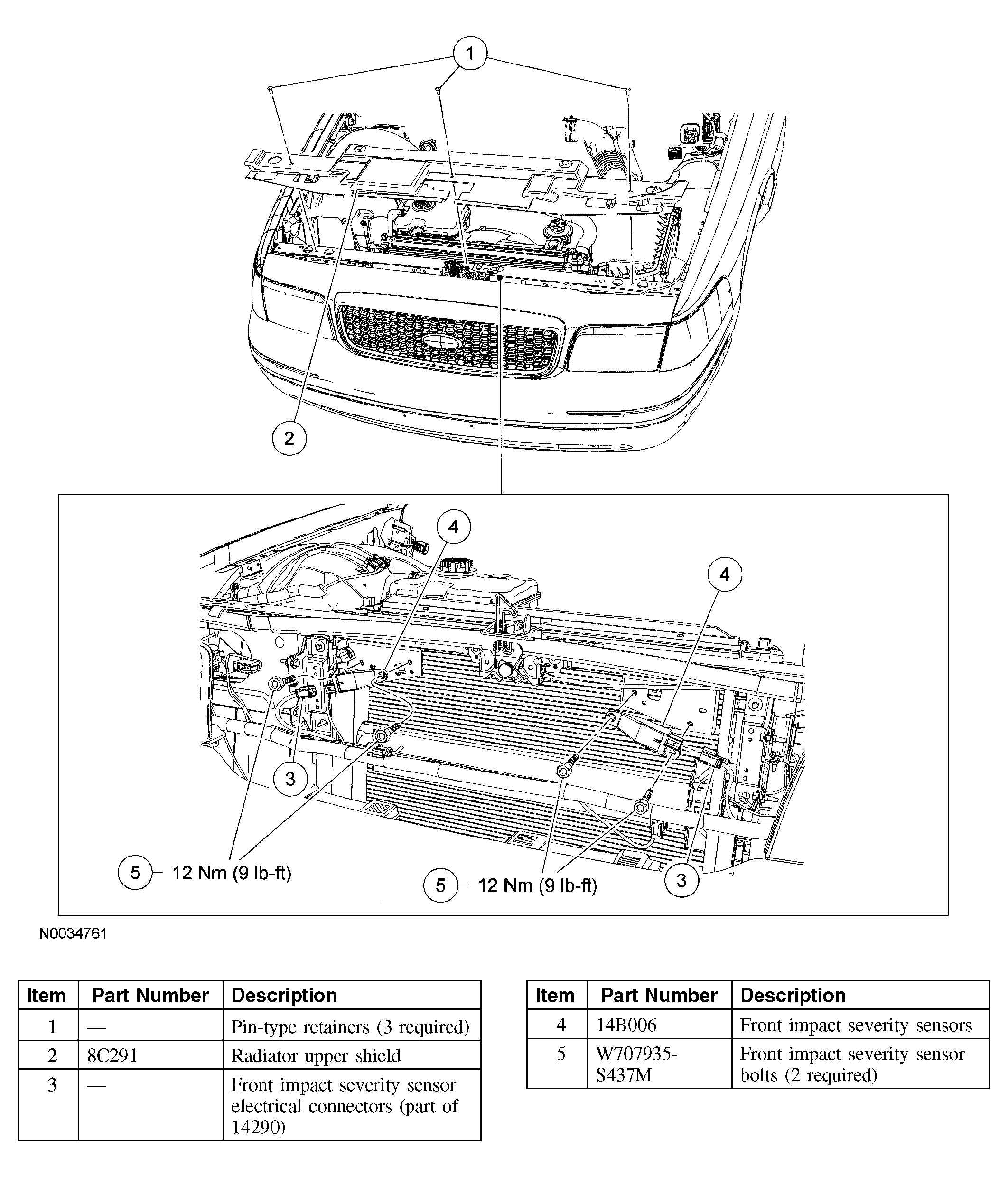 1

2

4

4

3

5 12 Nm (9 lb-ft)

5 12 Nm (9 lb-ft)

3

N0034761

| Item | Part Number | Description |
|---|---|---|
| 1 | — | Pin-type retainers (3 required) |
| 2 | 8C291 | Radiator upper shield |
| 3 | — | Front impact severity sensor electrical connectors (part of 14290) |

| Item | Part Number | Description |
|---|---|---|
| 4 | 14B006 | Front impact severity sensors |
| 5 | W707935-S437M | Front impact severity sensor bolts (2 required) |