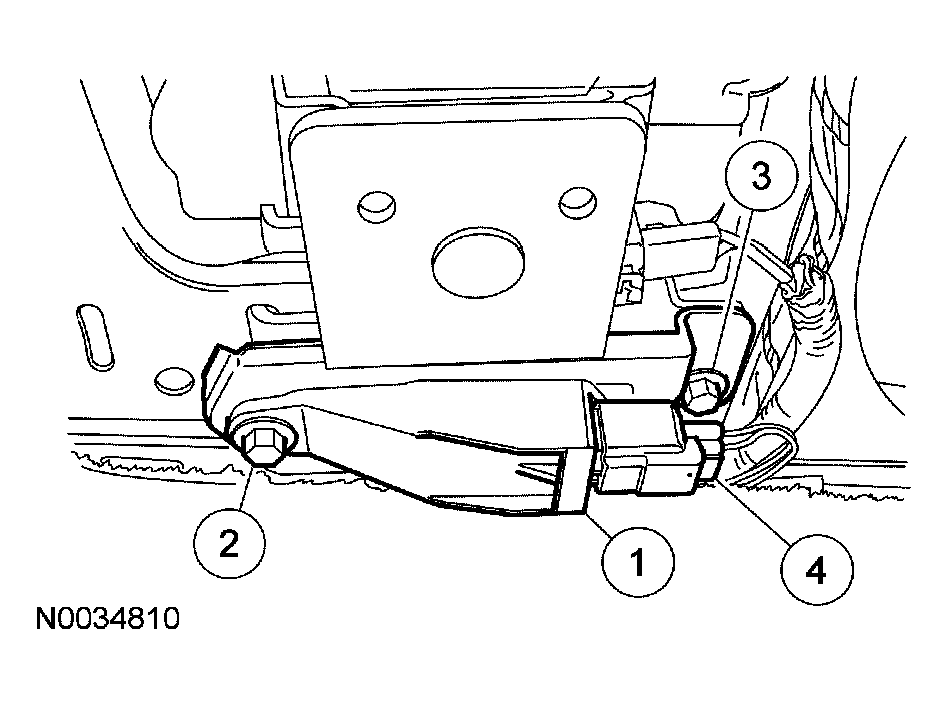 3
2
1
4
N0034810