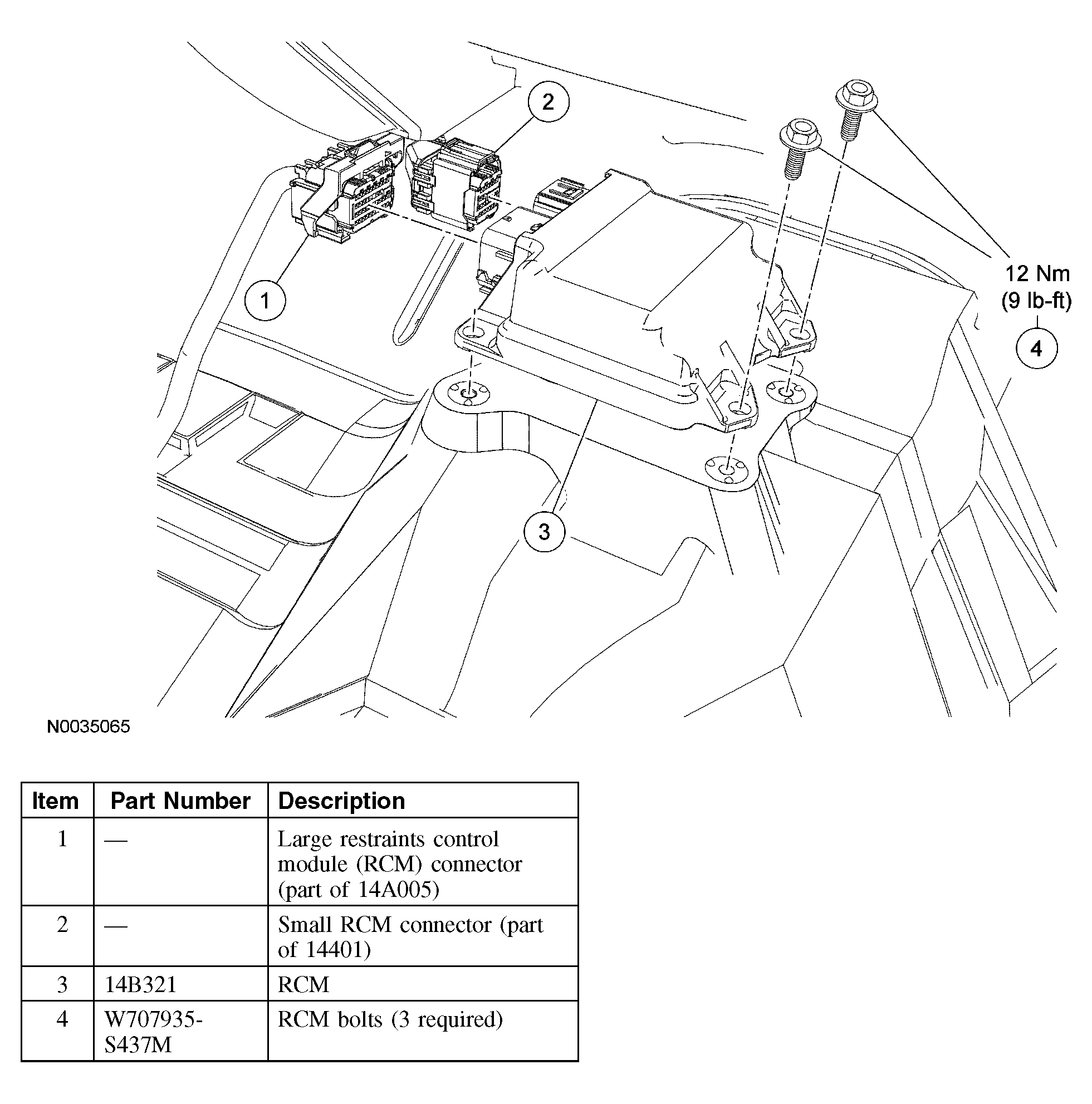 2

1

12 Nm
(9 lb-ft)

4

3

N0035065

| Item | Part Number | Description |
|---|---|---|
| 1 | — | Large restraints control module (RCM) connector (part of 14A005) |
| 2 | — | Small RCM connector (part of 14401) |
| 3 | 14B321 | RCM |
| 4 | W707935-S437M | RCM bolts (3 required) |