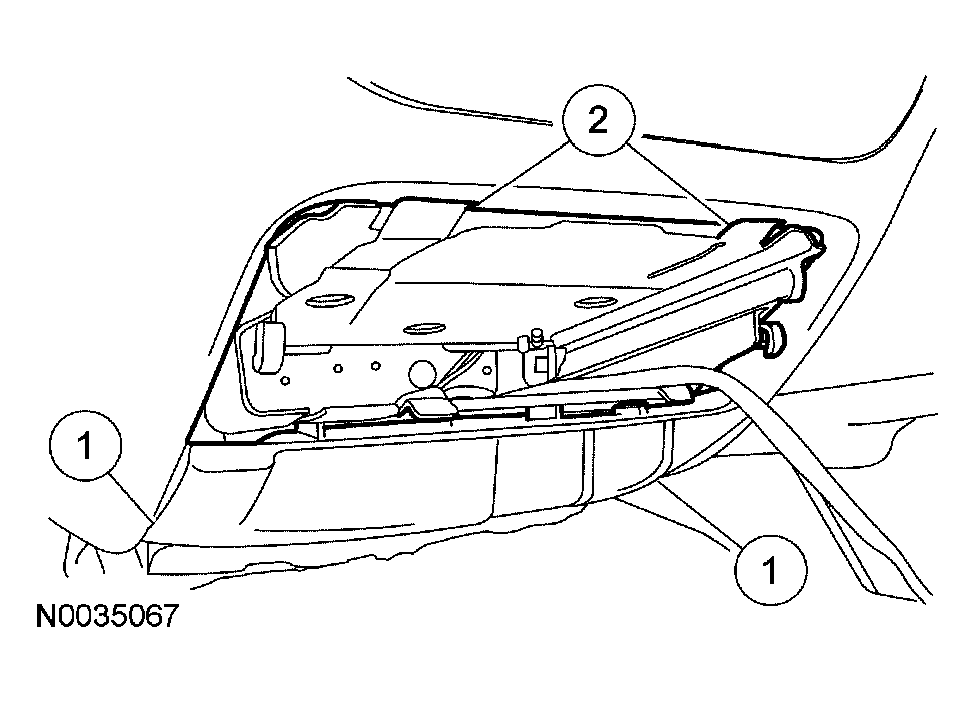 2

1

1

N0035067