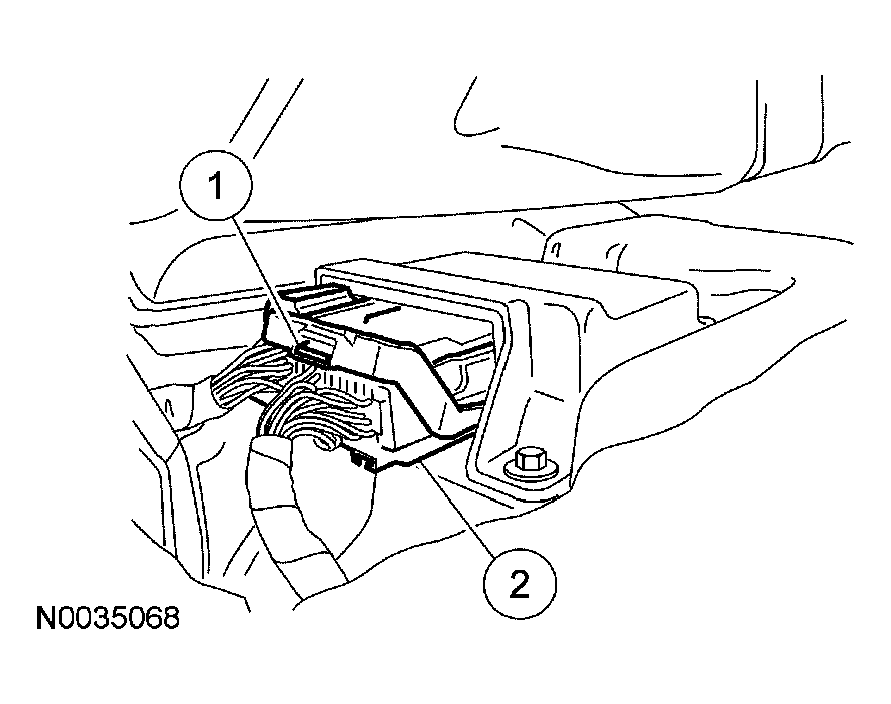 1
2
N0035068