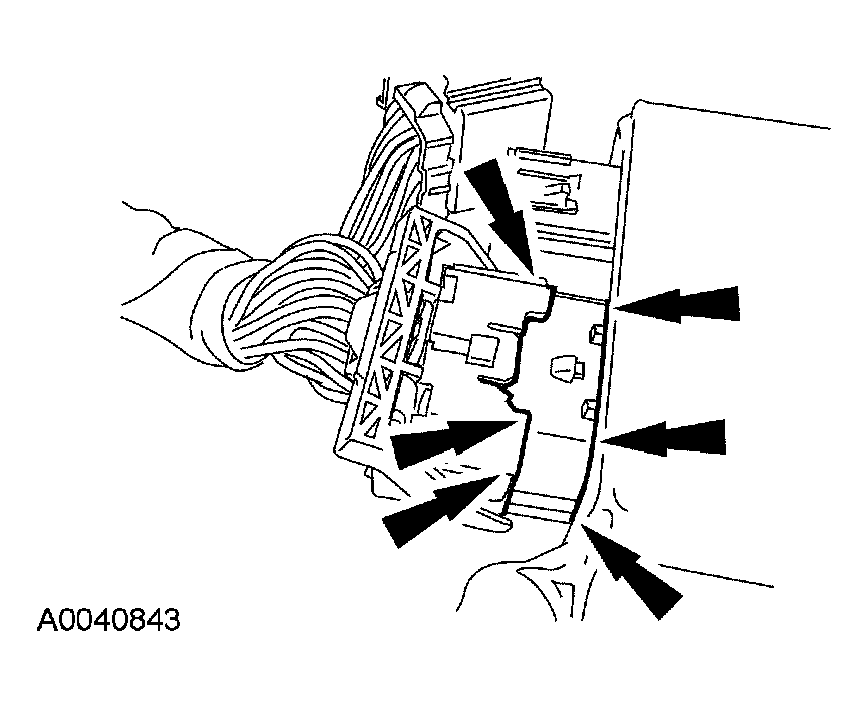 A0040843