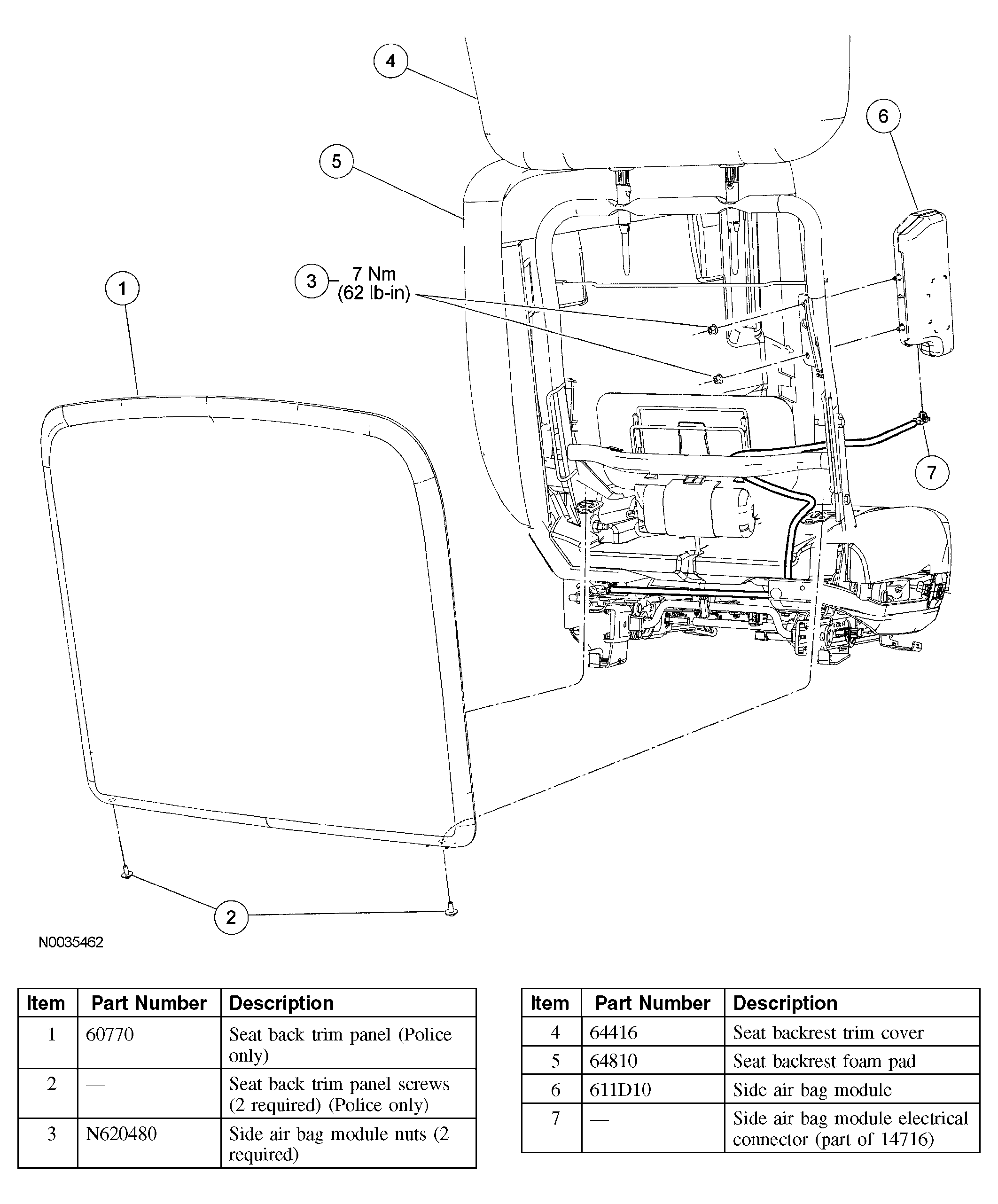 4

6

5

3 7 Nm (62 lb-in)

1

7

2

N0035462

| Item | Part Number | Description |
|---|---|---|
| 1 | 60770 | Seat back trim panel (Police only) |
| 2 | — | Seat back trim panel screws (2 required) (Police only) |
| 3 | N620480 | Side air bag module nuts (2 required) |

| Item | Part Number | Description |
|---|---|---|
| 4 | 64416 | Seat backrest trim cover |
| 5 | 64810 | Seat backrest foam pad |
| 6 | 611D10 | Side air bag module |
| 7 | — | Side air bag module electrical connector (part of 14716) |