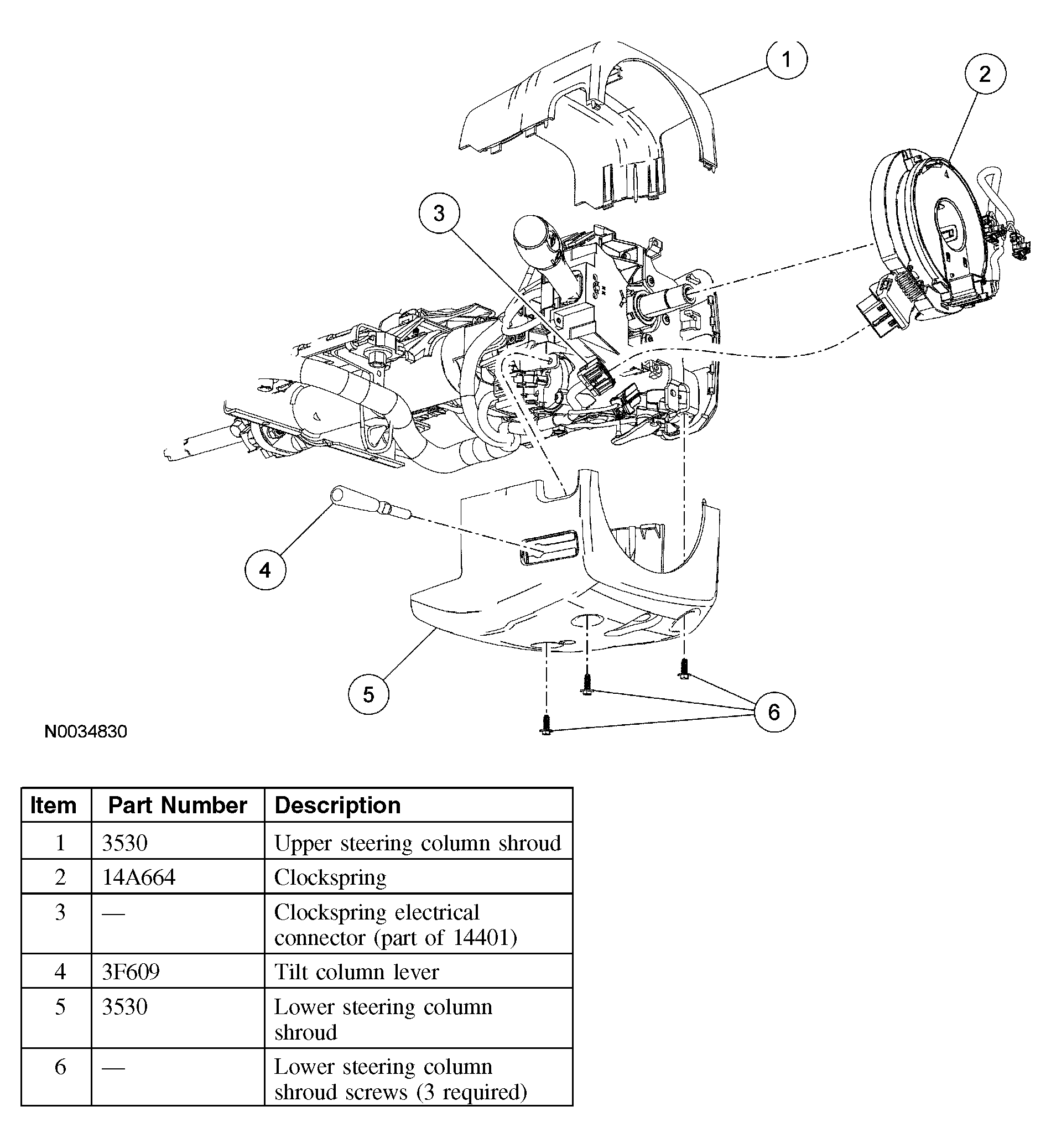 1
2
3
4
5
6

N0034830

| Item | Part Number | Description |
|---|---|---|
| 1 | 3530 | Upper steering column shroud |
| 2 | 14A664 | Clockspring |
| 3 | — | Clockspring electrical connector (part of 14401) |
| 4 | 3F609 | Tilt column lever |
| 5 | 3530 | Lower steering column shroud |
| 6 | — | Lower steering column shroud screws (3 required) |