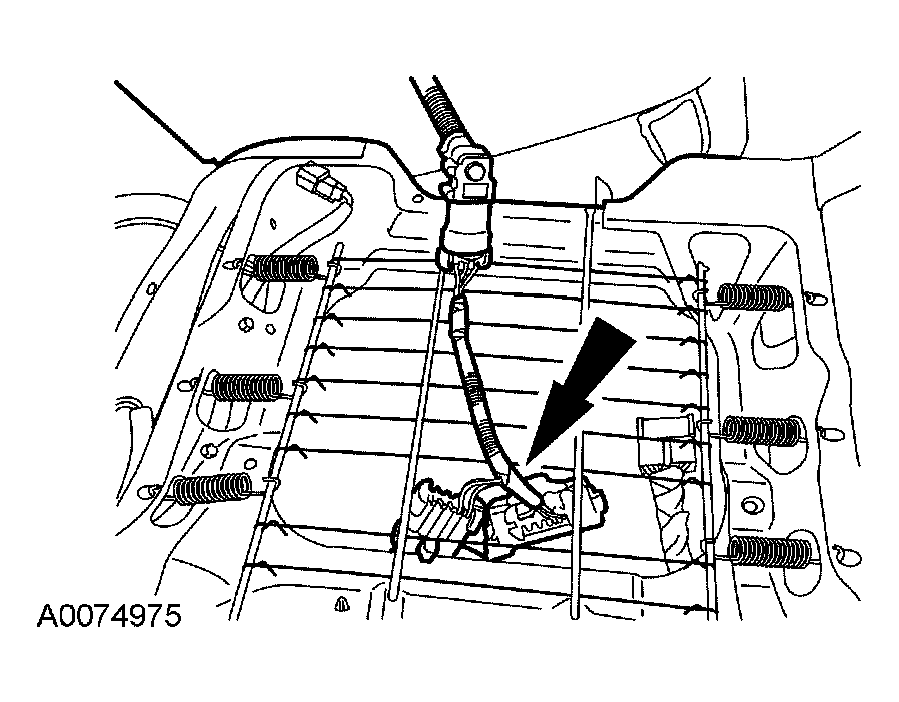 A0074975