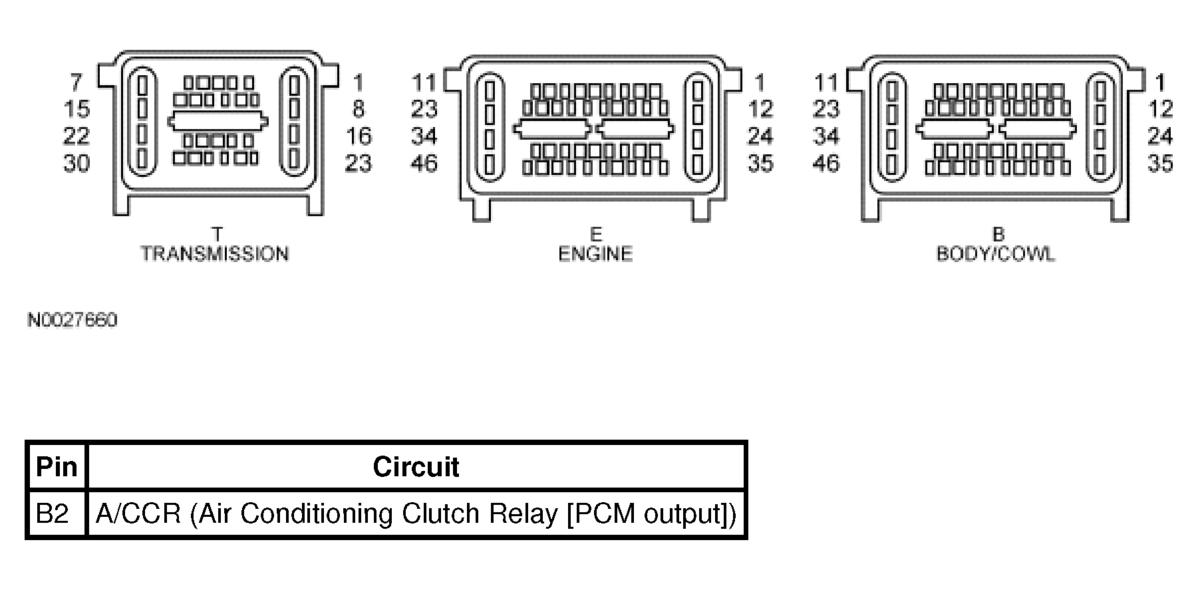 7
15
22
30

1
8
16
23

T
TRANSMISSION

11
23
34
46

1
12
24
35

E
ENGINE

11
23
34
46

1
12
24
35

B
BODY/COWL

N0027660

| Pin | Circuit |
|---|---|
| B2 | A/CCR (Air Conditioning Clutch Relay [PCM output]) |