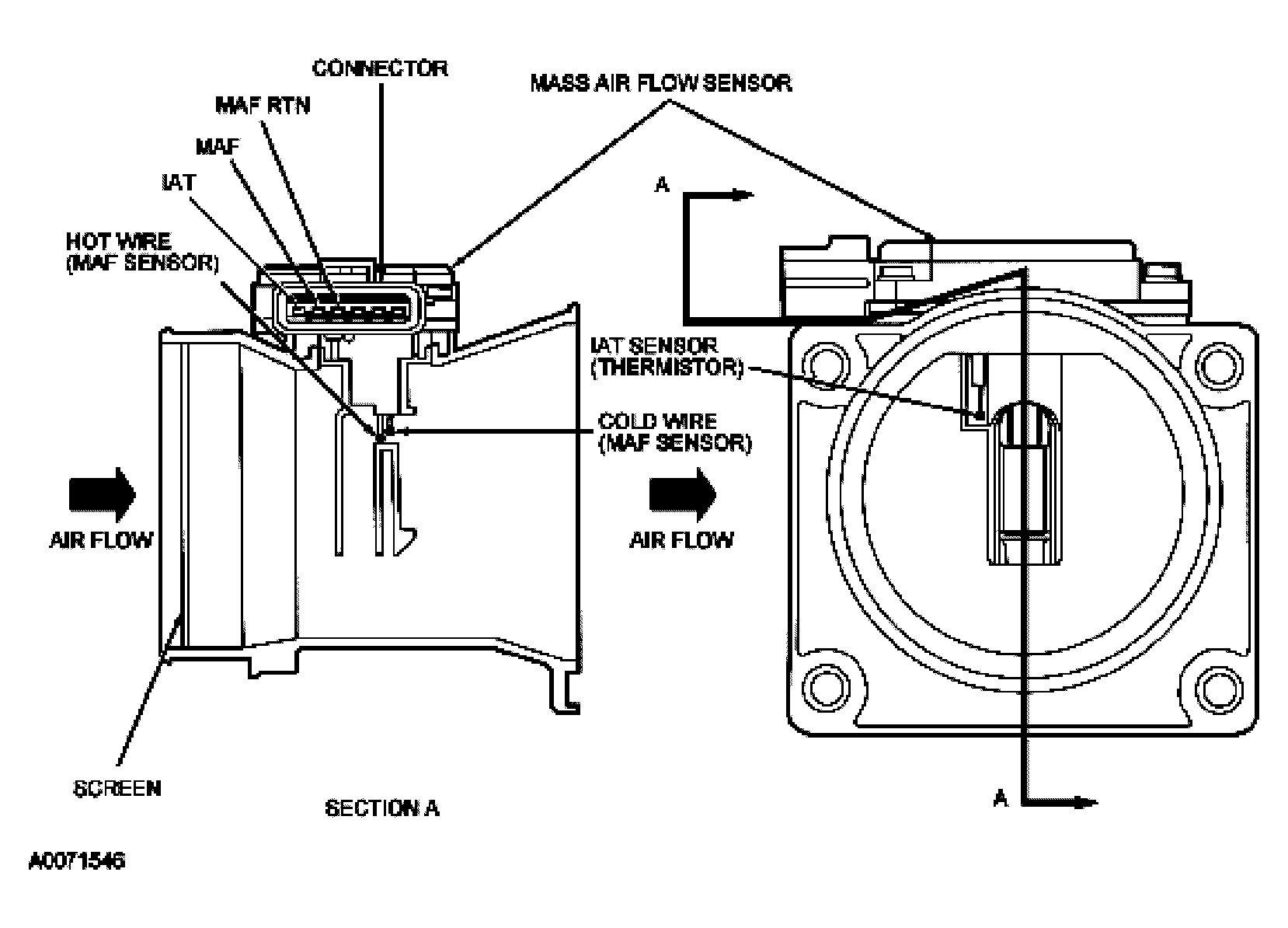 CONNECTOR
MASS AIR FLOW SENSOR
MAF RTN
MAF
IAT
HOT WIRE (MAF SENSOR)
A
IAT SENSOR (THERMISTOR)
COLD WIRE (MAF SENSOR)
AIR FLOW
AIR FLOW
SCREEN
SECTION A
A
A0071546