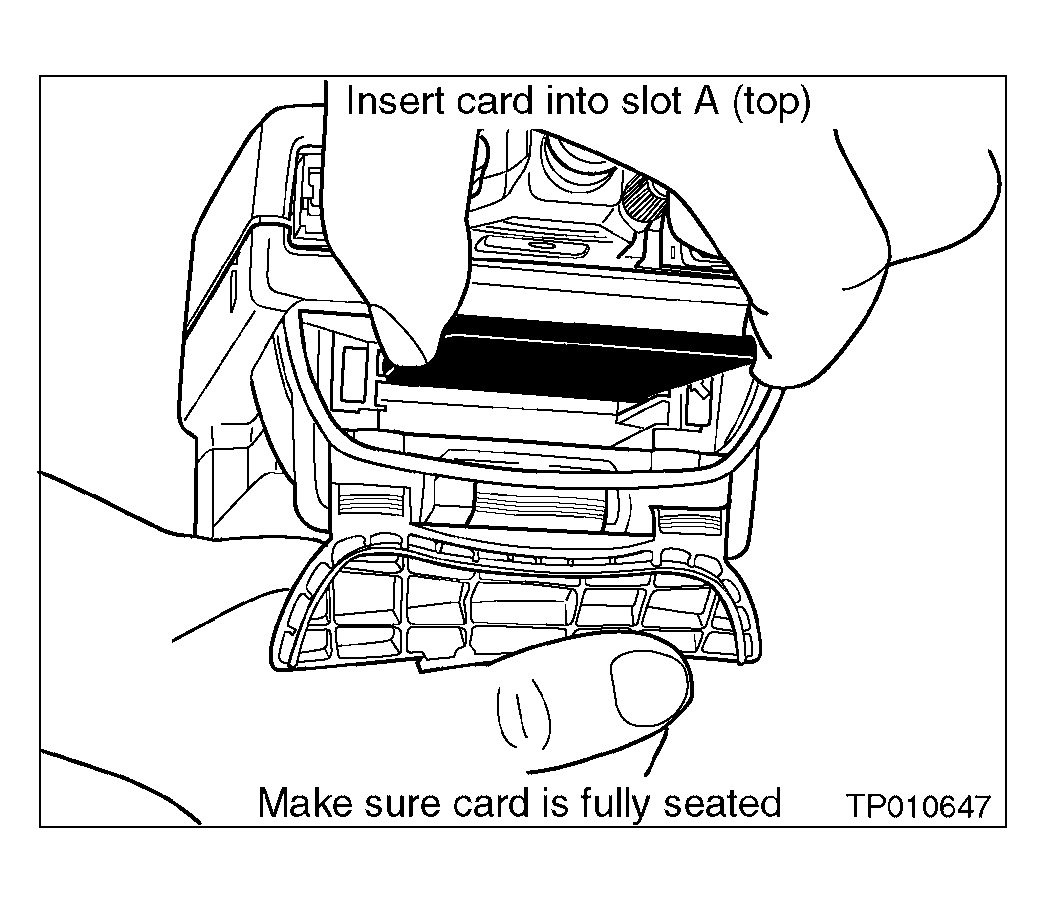 Insert card into slot A (top)

Make sure card is fully seated

TP010647