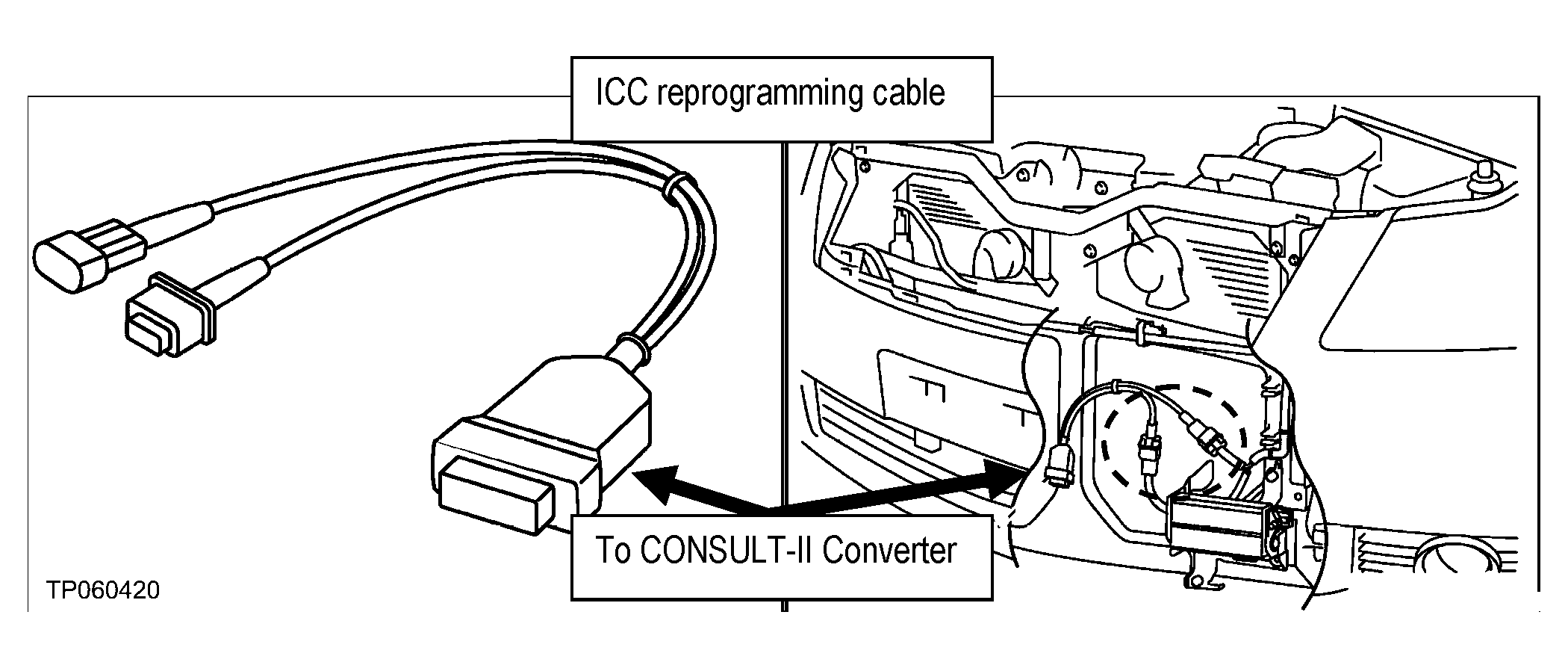 ICC reprogramming cable

To CONSULT-II Converter

TP060420