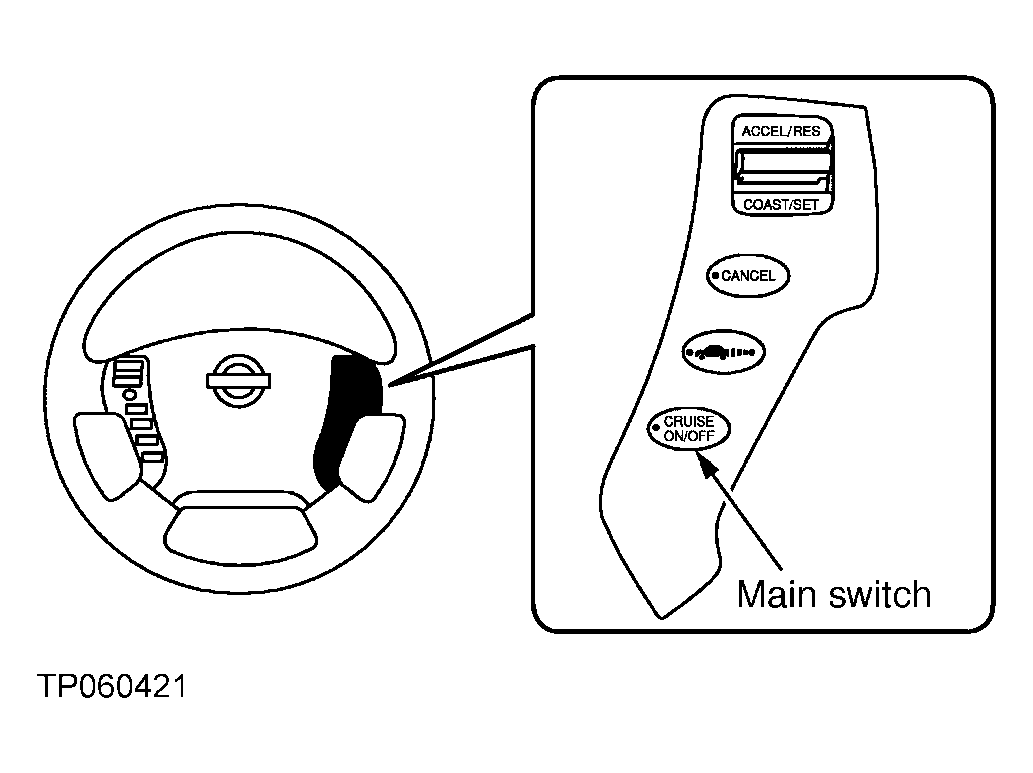 ACCEL/RES
COAST/SET
CANCEL
CRUISE ON/OFF
Main switch

TP060421