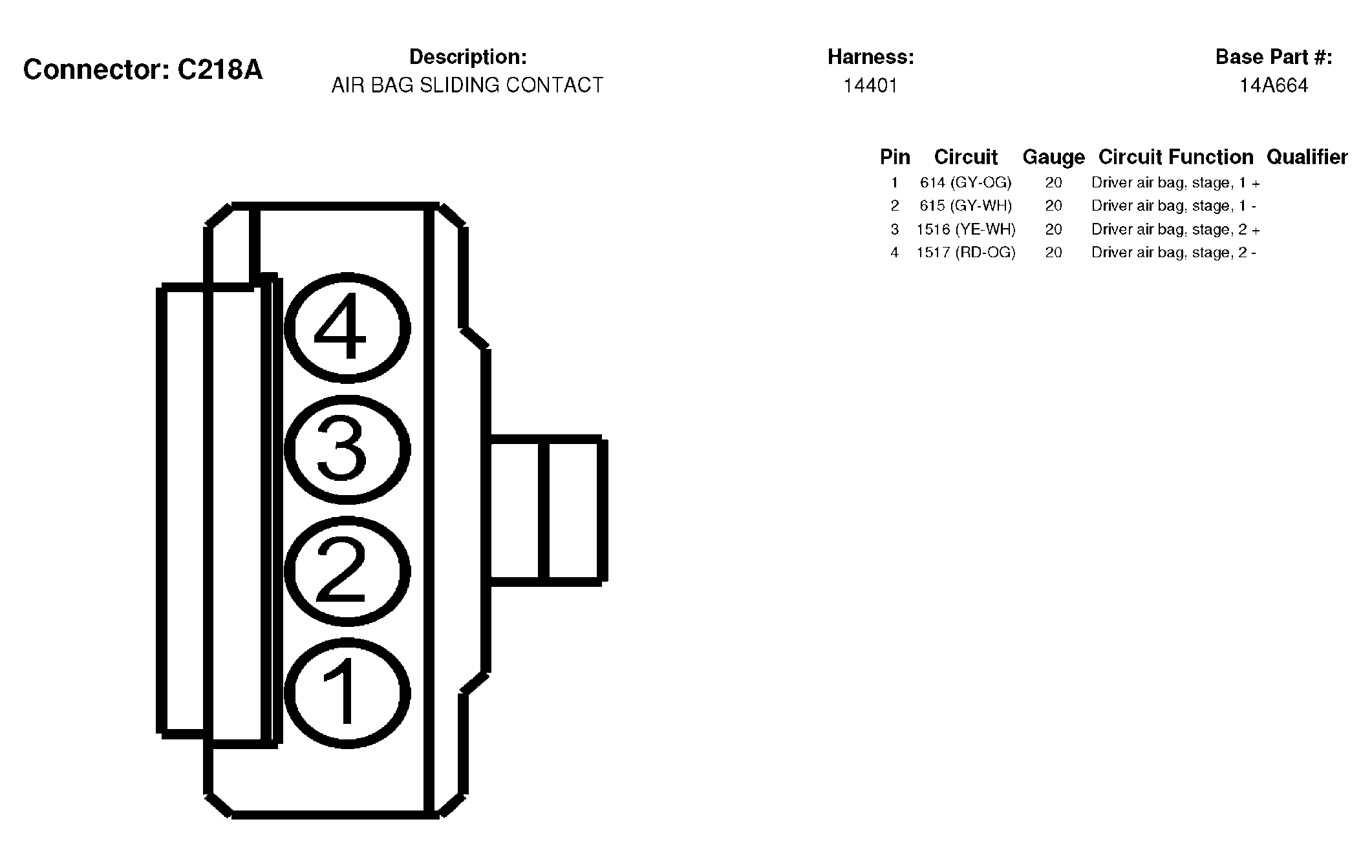 Connector: C218A

Description:
AIR BAG SLIDING CONTACT

Harness:
14401

Base Part #:
14A664

| Pin | Circuit | Gauge | Circuit Function | Qualifier |
|---|---|---|---|---|
| 1 | 614 (GY-OG) | 20 | Driver air bag, stage, 1 + | |
| 2 | 615 (GY-WH) | 20 | Driver air bag, stage, 1 - | |
| 3 | 1516 (YE-WH) | 20 | Driver air bag, stage, 2 + | |
| 4 | 1517 (RD-OG) | 20 | Driver air bag, stage, 2 - | |

4
3
2
1