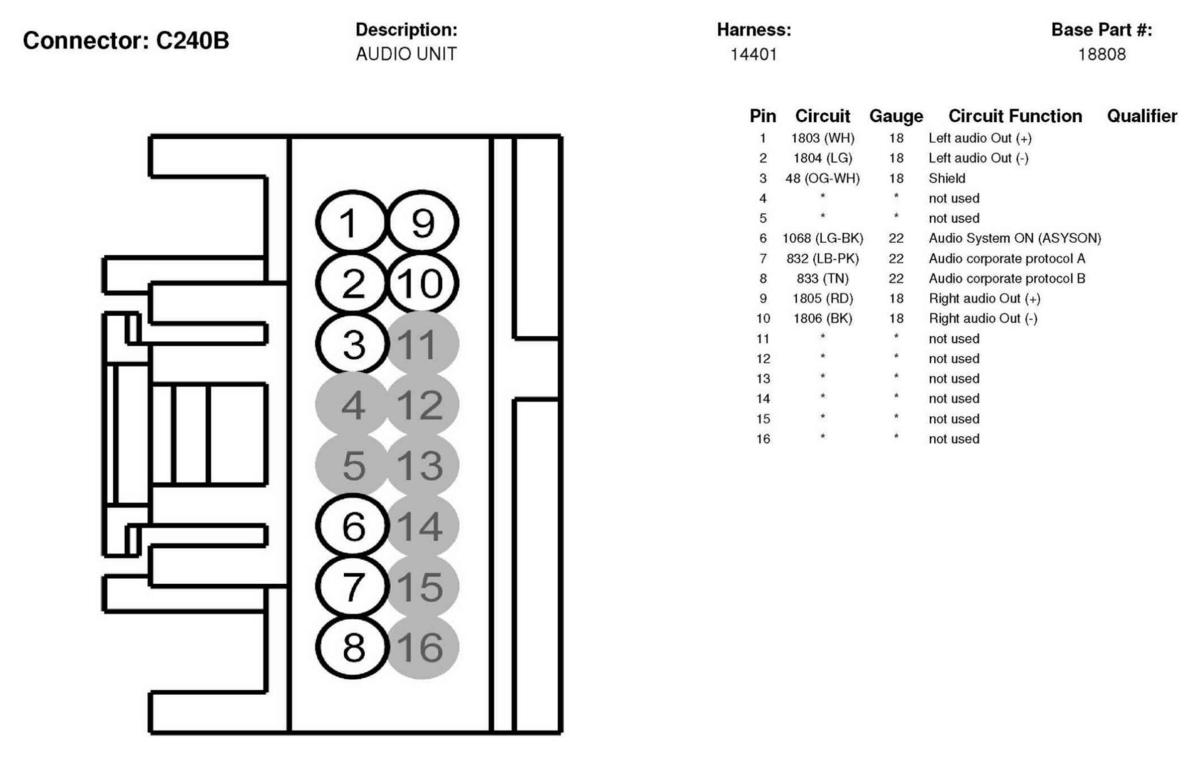 Connector: C240B

Description:
AUDIO UNIT

Harness:
14401

Base Part #:
18808

1 9
2 10
3 11
4 12
5 13
6 14
7 15
8 16

| Pin | Circuit | Gauge | Circuit Function | Qualifier |
|---|---|---|---|---|
| 1 | 1803 (WH) | 18 | Left audio Out (+) | |
| 2 | 1804 (LG) | 18 | Left audio Out (-) | |
| 3 | 48 (OG-WH) | 18 | Shield | |
| 4 | * | * | not used | |
| 5 | * | * | not used | |
| 6 | 1068 (LG-BK) | 22 | Audio System ON (ASYSON) | |
| 7 | 832 (LB-PK) | 22 | Audio corporate protocol A | |
| 8 | 833 (TN) | 22 | Audio corporate protocol B | |
| 9 | 1805 (RD) | 18 | Right audio Out (+) | |
| 10 | 1806 (BK) | 18 | Right audio Out (-) | |
| 11 | * | * | not used | |
| 12 | * | * | not used | |
| 13 | * | * | not used | |
| 14 | * | * | not used | |
| 15 | * | * | not used | |
| 16 | * | * | not used | |