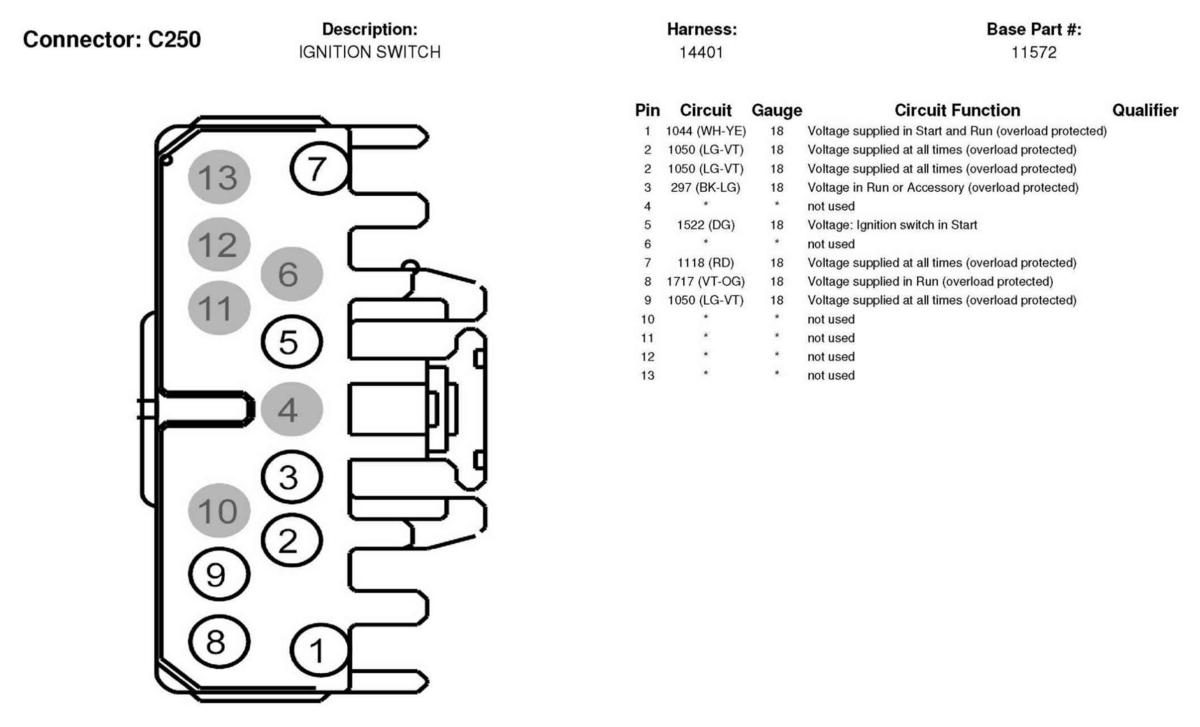 Connector: C250

Description:
IGNITION SWITCH

Harness:
14401

Base Part #:
11572

13 7 12 6 11 5 4 3 10 2 9 8 1

| Pin | Circuit | Gauge | Circuit Function | Qualifier |
|---|---|---|---|---|
| 1 | 1044 (WH-YE) | 18 | Voltage supplied in Start and Run (overload protected) | |
| 2 | 1050 (LG-VT) | 18 | Voltage supplied at all times (overload protected) | |
| 2 | 1050 (LG-VT) | 18 | Voltage supplied at all times (overload protected) | |
| 3 | 297 (BK-LG) | 18 | Voltage in Run or Accessory (overload protected) | |
| 4 | * | * | not used | |
| 5 | 1522 (DG) | 18 | Voltage: Ignition switch in Start | |
| 6 | * | * | not used | |
| 7 | 1118 (RD) | 18 | Voltage supplied at all times (overload protected) | |
| 8 | 1717 (VT-OG) | 18 | Voltage supplied in Run (overload protected) | |
| 9 | 1050 (LG-VT) | 18 | Voltage supplied at all times (overload protected) | |
| 10 | * | * | not used | |
| 11 | * | * | not used | |
| 12 | * | * | not used | |
| 13 | * | * | not used | |