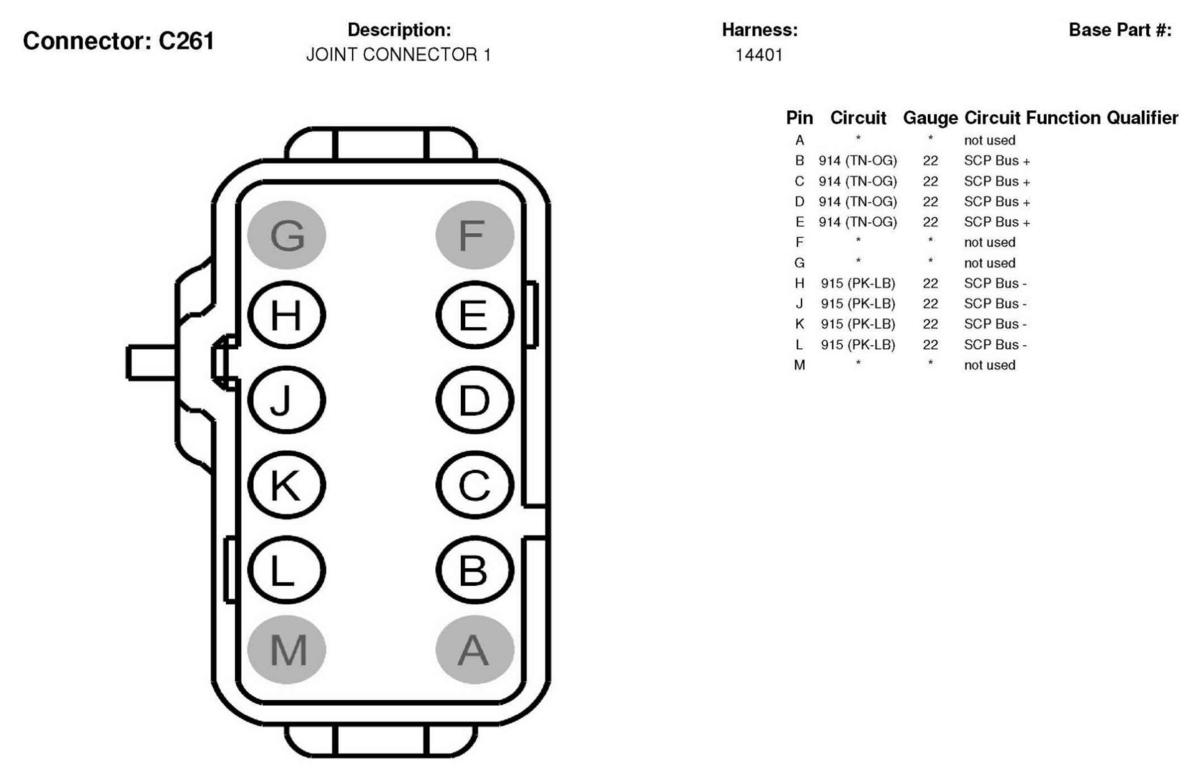 Connector: C261

Description:
JOINT CONNECTOR 1

Harness:
14401

Base Part #:

G F
H E
J D
K C
L B
M A

| Pin | Circuit | Gauge | Circuit Function | Qualifier |
|---|---|---|---|---|
| A | * | * | not used | |
| B | 914 (TN-OG) | 22 | SCP Bus + | |
| C | 914 (TN-OG) | 22 | SCP Bus + | |
| D | 914 (TN-OG) | 22 | SCP Bus + | |
| E | 914 (TN-OG) | 22 | SCP Bus + | |
| F | * | * | not used | |
| G | * | * | not used | |
| H | 915 (PK-LB) | 22 | SCP Bus - | |
| J | 915 (PK-LB) | 22 | SCP Bus - | |
| K | 915 (PK-LB) | 22 | SCP Bus - | |
| L | 915 (PK-LB) | 22 | SCP Bus - | |
| M | * | * | not used | |