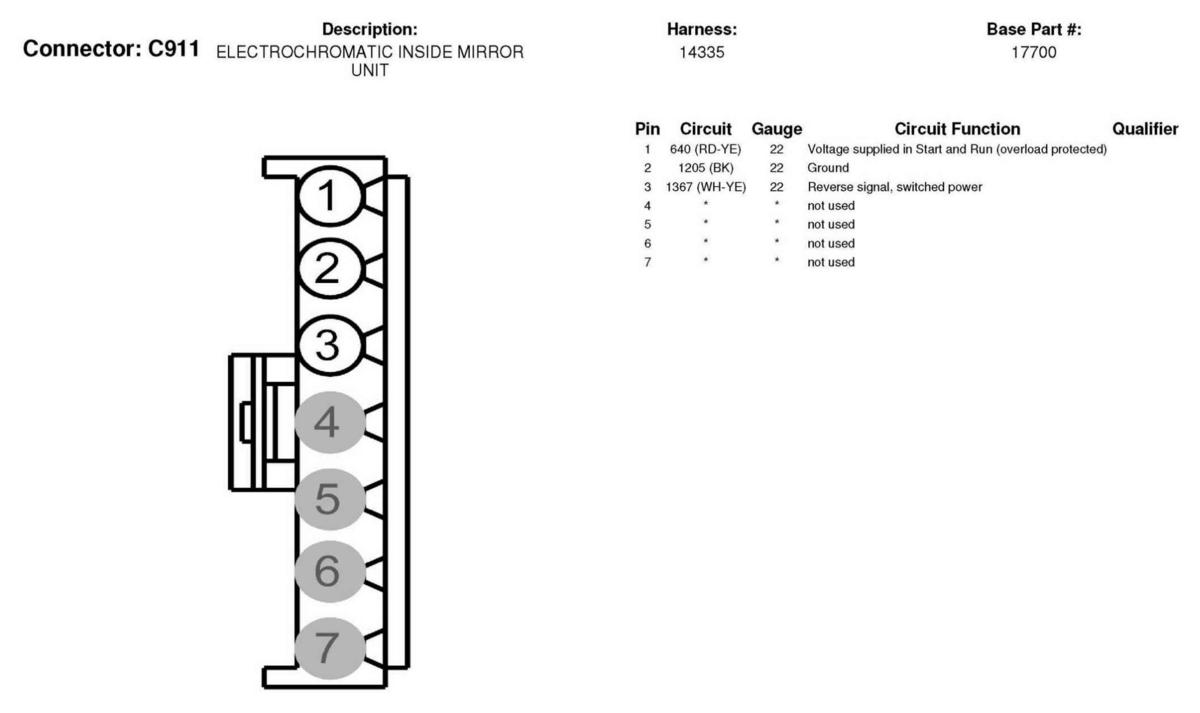 Connector: C911

Description:
ELECTROCHROMATIC INSIDE MIRROR UNIT

Harness:
14335

Base Part #:
17700

1
2
3
4
5
6
7

| Pin | Circuit | Gauge | Circuit Function | Qualifier |
|---|---|---|---|---|
| 1 | 640 (RD-YE) | 22 | Voltage supplied in Start and Run (overload protected) | |
| 2 | 1205 (BK) | 22 | Ground | |
| 3 | 1367 (WH-YE) | 22 | Reverse signal, switched power | |
| 4 | * | * | not used | |
| 5 | * | * | not used | |
| 6 | * | * | not used | |
| 7 | * | * | not used | |