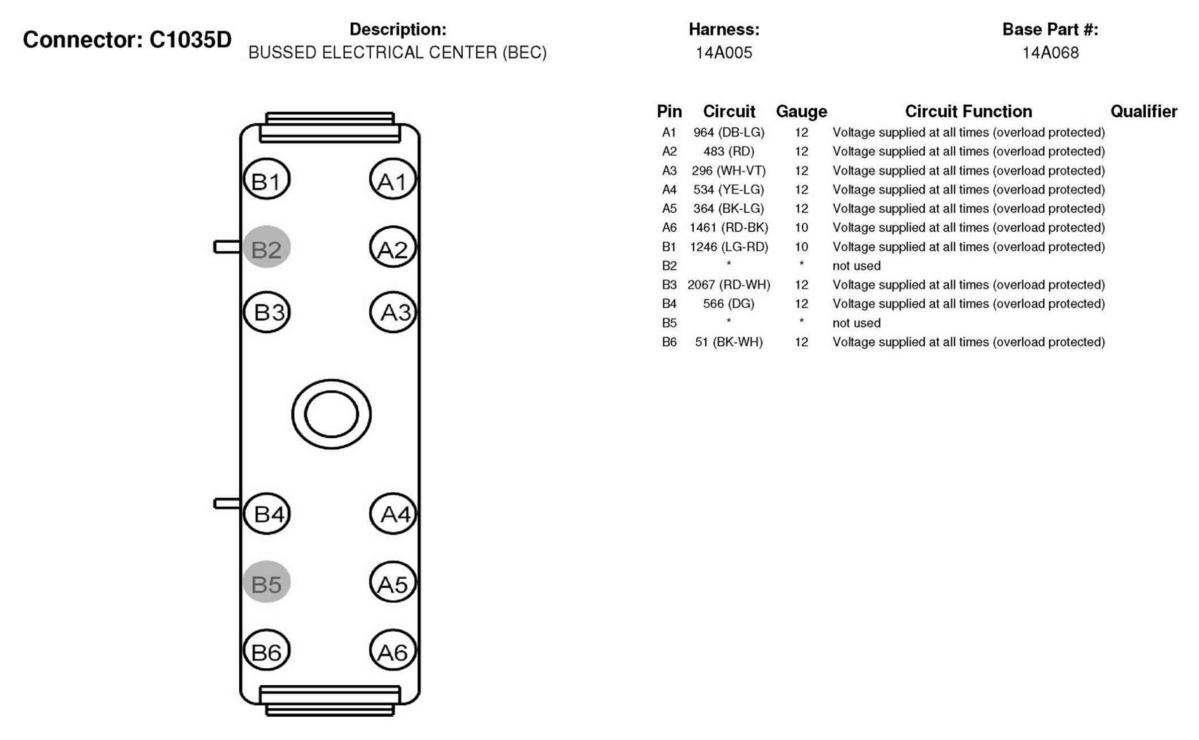 Connector: C1035D

Description:
BUSSED ELECTRICAL CENTER (BEC)

Harness:
14A005

Base Part #:
14A068

B1 A1
B2 A2
B3 A3
B4 A4
B5 A5
B6 A6

| Pin | Circuit | Gauge | Circuit Function | Qualifier |
|---|---|---|---|---|
| A1 | 964 (DB-LG) | 12 | Voltage supplied at all times (overload protected) | |
| A2 | 483 (RD) | 12 | Voltage supplied at all times (overload protected) | |
| A3 | 296 (WH-VT) | 12 | Voltage supplied at all times (overload protected) | |
| A4 | 534 (YE-LG) | 12 | Voltage supplied at all times (overload protected) | |
| A5 | 364 (BK-LG) | 12 | Voltage supplied at all times (overload protected) | |
| A6 | 1461 (RD-BK) | 10 | Voltage supplied at all times (overload protected) | |
| B1 | 1246 (LG-RD) | 10 | Voltage supplied at all times (overload protected) | |
| B2 | * | * | not used | |
| B3 | 2067 (RD-WH) | 12 | Voltage supplied at all times (overload protected) | |
| B4 | 566 (DG) | 12 | Voltage supplied at all times (overload protected) | |
| B5 | * | * | not used | |
| B6 | 51 (BK-WH) | 12 | Voltage supplied at all times (overload protected) | |