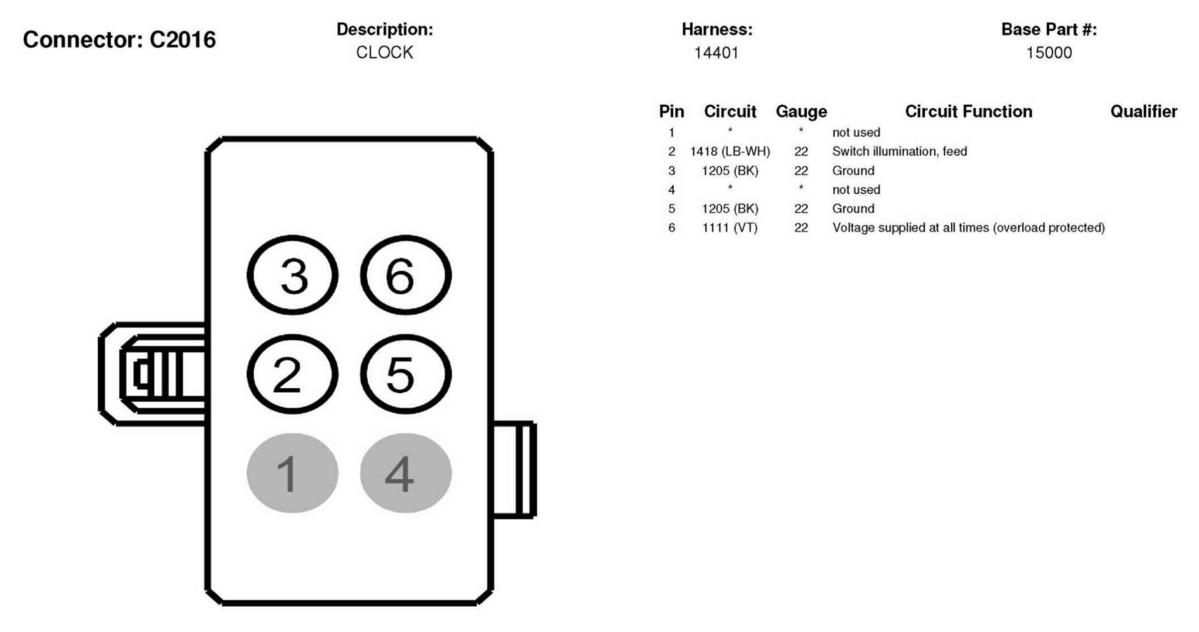 Connector: C2016

Description:
CLOCK

Harness:
14401

Base Part #:
15000

| Pin | Circuit | Gauge | Circuit Function | Qualifier |
|---|---|---|---|---|
| 1 | * | * | not used | |
| 2 | 1418 (LB-WH) | 22 | Switch illumination, feed | |
| 3 | 1205 (BK) | 22 | Ground | |
| 4 | * | * | not used | |
| 5 | 1205 (BK) | 22 | Ground | |
| 6 | 1111 (VT) | 22 | Voltage supplied at all times (overload protected) | |

3 6
2 5
1 4