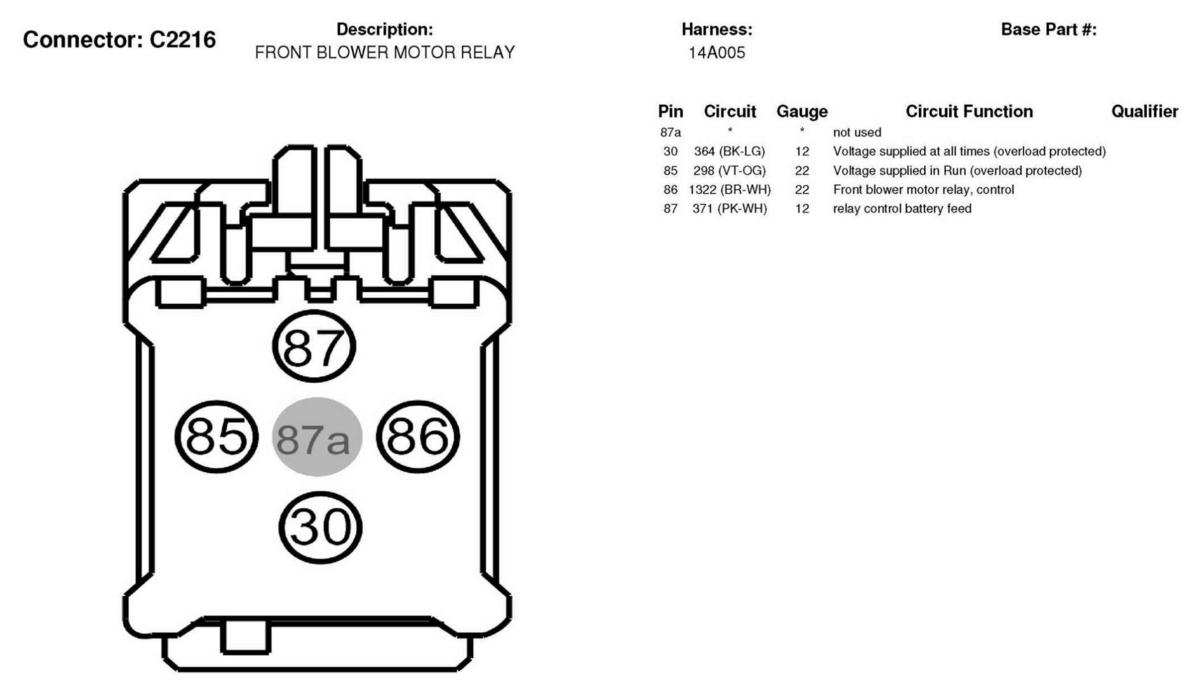 Connector: C2216

Description:
FRONT BLOWER MOTOR RELAY

Harness:
14A005

Base Part #:

| Pin | Circuit | Gauge | Circuit Function | Qualifier |
|---|---|---|---|---|
| 87a | * | * | not used | |
| 30 | 364 (BK-LG) | 12 | Voltage supplied at all times (overload protected) | |
| 85 | 298 (VT-OG) | 22 | Voltage supplied in Run (overload protected) | |
| 86 | 1322 (BR-WH) | 22 | Front blower motor relay, control | |
| 87 | 371 (PK-WH) | 12 | relay control battery feed | |

87
85
87a
86
30