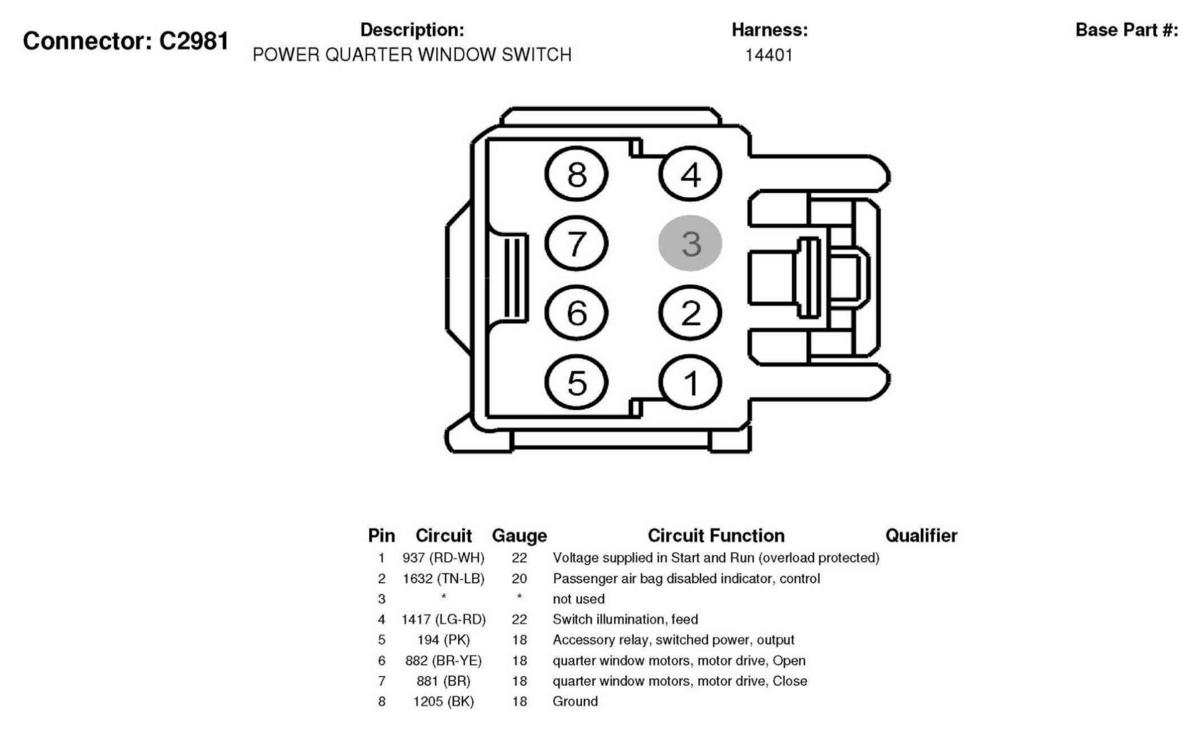 Connector: C2981

Description:
POWER QUARTER WINDOW SWITCH

Harness:
14401

Base Part #:

8
4
7
3
6
2
5
1

| Pin | Circuit | Gauge | Circuit Function | Qualifier |
|---|---|---|---|---|
| 1 | 937 (RD-WH) | 22 | Voltage supplied in Start and Run (overload protected) | |
| 2 | 1632 (TN-LB) | 20 | Passenger air bag disabled indicator, control | |
| 3 | * | * | not used | |
| 4 | 1417 (LG-RD) | 22 | Switch illumination, feed | |
| 5 | 194 (PK) | 18 | Accessory relay, switched power, output | |
| 6 | 882 (BR-YE) | 18 | quarter window motors, motor drive, Open | |
| 7 | 881 (BR) | 18 | quarter window motors, motor drive, Close | |
| 8 | 1205 (BK) | 18 | Ground | |