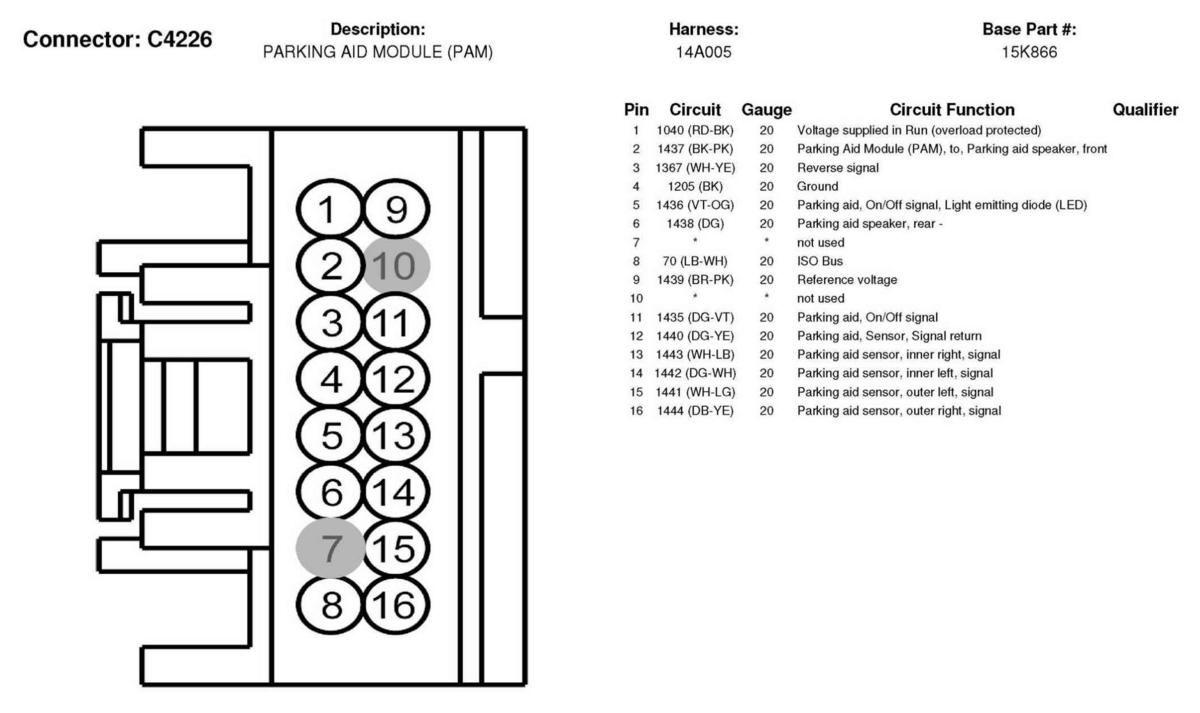 Connector: C4226

Description:
PARKING AID MODULE (PAM)

Harness:
14A005

Base Part #:
15K866

1 9
2 10
3 11
4 12
5 13
6 14
7 15
8 16

| Pin | Circuit | Gauge | Circuit Function | Qualifier |
|---|---|---|---|---|
| 1 | 1040 (RD-BK) | 20 | Voltage supplied in Run (overload protected) | |
| 2 | 1437 (BK-PK) | 20 | Parking Aid Module (PAM), to, Parking aid speaker, front | |
| 3 | 1367 (WH-YE) | 20 | Reverse signal | |
| 4 | 1205 (BK) | 20 | Ground | |
| 5 | 1436 (VT-OG) | 20 | Parking aid, On/Off signal, Light emitting diode (LED) | |
| 6 | 1438 (DG) | 20 | Parking aid speaker, rear - | |
| 7 | * | * | not used | |
| 8 | 70 (LB-WH) | 20 | ISO Bus | |
| 9 | 1439 (BR-PK) | 20 | Reference voltage | |
| 10 | * | * | not used | |
| 11 | 1435 (DG-VT) | 20 | Parking aid, On/Off signal | |
| 12 | 1440 (DG-YE) | 20 | Parking aid, Sensor, Signal return | |
| 13 | 1443 (WH-LB) | 20 | Parking aid sensor, inner right, signal | |
| 14 | 1442 (DG-WH) | 20 | Parking aid sensor, inner left, signal | |
| 15 | 1441 (WH-LG) | 20 | Parking aid sensor, outer left, signal | |
| 16 | 1444 (DB-YE) | 20 | Parking aid sensor, outer right, signal | |