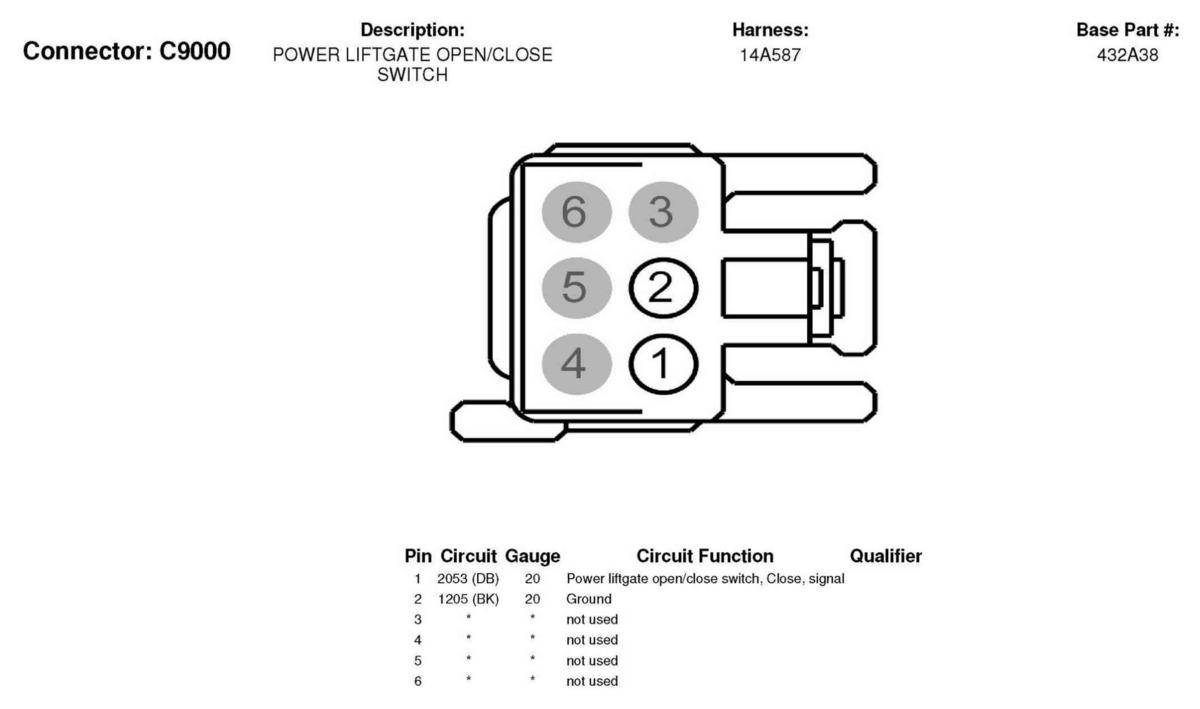 Connector: C9000

Description:
POWER LIFTGATE OPEN/CLOSE SWITCH

Harness:
14A587

Base Part #:
432A38

6 3
5 2
4 1

| Pin | Circuit | Gauge | Circuit Function | Qualifier |
|---|---|---|---|---|
| 1 | 2053 (DB) | 20 | Power liftgate open/close switch, Close, signal | |
| 2 | 1205 (BK) | 20 | Ground | |
| 3 | * | * | not used | |
| 4 | * | * | not used | |
| 5 | * | * | not used | |
| 6 | * | * | not used | |