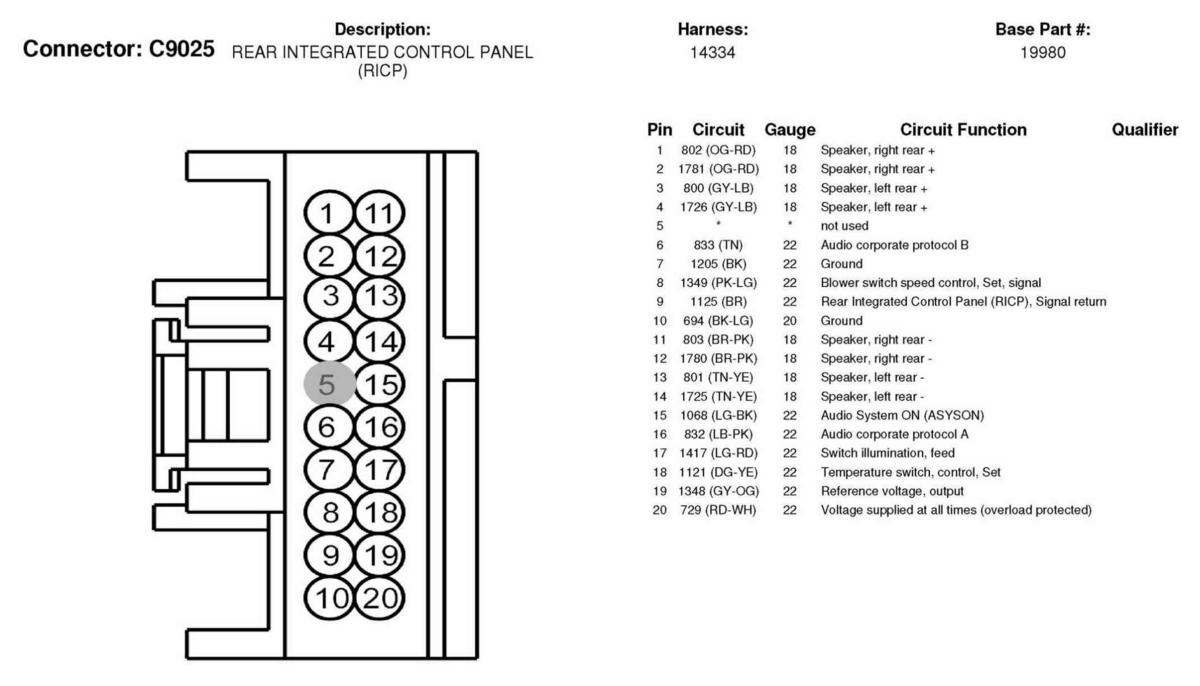 Connector: C9025

Description:
REAR INTEGRATED CONTROL PANEL (RICP)

Harness:
14334

Base Part #:
19980

1 11
2 12
3 13
4 14
5 15
6 16
7 17
8 18
9 19
10 20

| Pin | Circuit | Gauge | Circuit Function | Qualifier |
|---|---|---|---|---|
| 1 | 802 (OG-RD) | 18 | Speaker, right rear + | |
| 2 | 1781 (OG-RD) | 18 | Speaker, right rear + | |
| 3 | 800 (GY-LB) | 18 | Speaker, left rear + | |
| 4 | 1726 (GY-LB) | 18 | Speaker, left rear + | |
| 5 | * | * | not used | |
| 6 | 833 (TN) | 22 | Audio corporate protocol B | |
| 7 | 1205 (BK) | 22 | Ground | |
| 8 | 1349 (PK-LG) | 22 | Blower switch speed control, Set, signal | |
| 9 | 1125 (BR) | 22 | Rear Integrated Control Panel (RICP), Signal return | |
| 10 | 694 (BK-LG) | 20 | Ground | |
| 11 | 803 (BR-PK) | 18 | Speaker, right rear - | |
| 12 | 1780 (BR-PK) | 18 | Speaker, right rear - | |
| 13 | 801 (TN-YE) | 18 | Speaker, left rear - | |
| 14 | 1725 (TN-YE) | 18 | Speaker, left rear - | |
| 15 | 1068 (LG-BK) | 22 | Audio System ON (ASYSON) | |
| 16 | 832 (LB-PK) | 22 | Audio corporate protocol A | |
| 17 | 1417 (LG-RD) | 22 | Switch illumination, feed | |
| 18 | 1121 (DG-YE) | 22 | Temperature switch, control, Set | |
| 19 | 1348 (GY-OG) | 22 | Reference voltage, output | |
| 20 | 729 (RD-WH) | 22 | Voltage supplied at all times (overload protected) | |