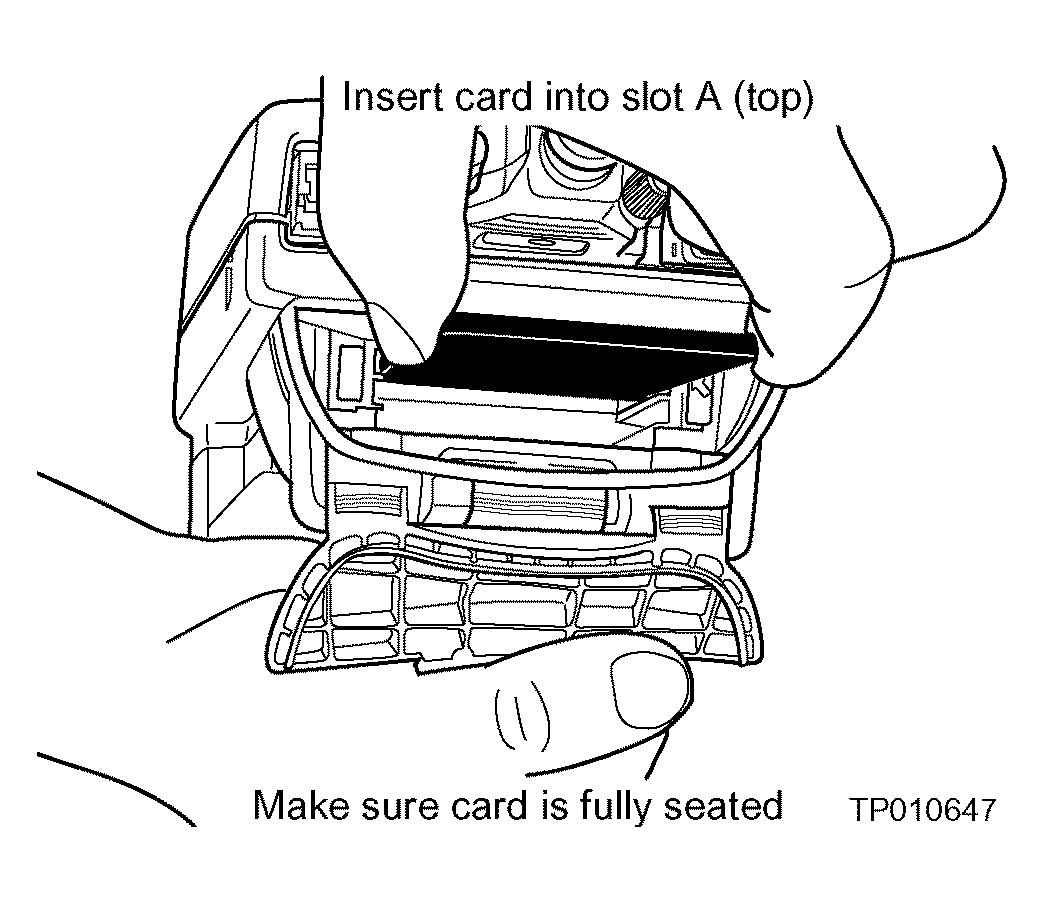 Insert card into slot A (top)

Make sure card is fully seated

TP010647