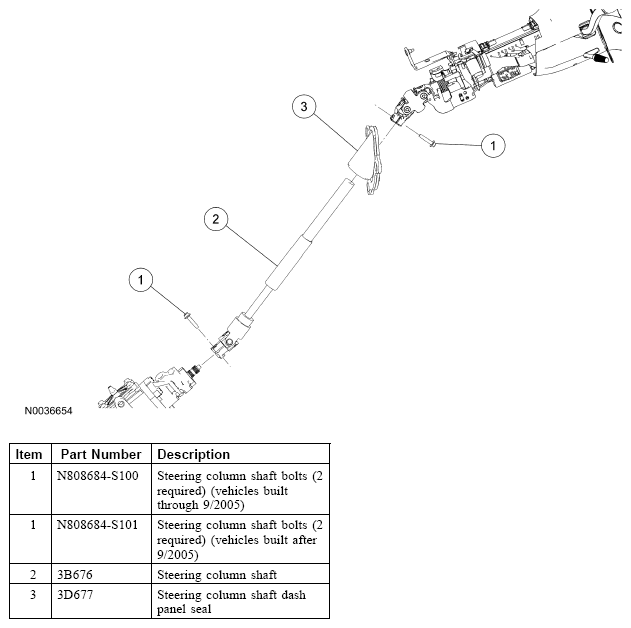 3

1

2

1

N0036654

| Item | Part Number | Description |
|---|---|---|
| 1 | N808684-S100 | Steering column shaft bolts (2 required) (vehicles built through 9/2005) |
| 1 | N808684-S101 | Steering column shaft bolts (2 required) (vehicles built after 9/2005) |
| 2 | 3B676 | Steering column shaft |
| 3 | 3D677 | Steering column shaft dash panel seal |