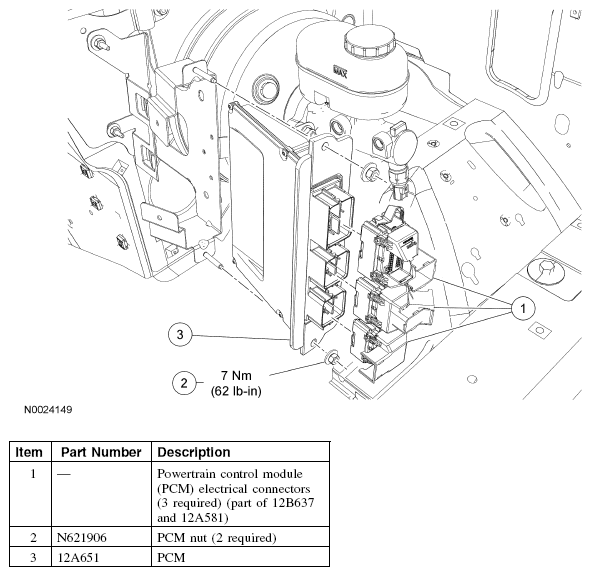 MAX

1

3

2 7 Nm (62 lb-in)

N0024149

| Item | Part Number | Description |
|---|---|---|
| 1 | — | Powertrain control module (PCM) electrical connectors (3 required) (part of 12B637 and 12A581) |
| 2 | N621906 | PCM nut (2 required) |
| 3 | 12A651 | PCM |