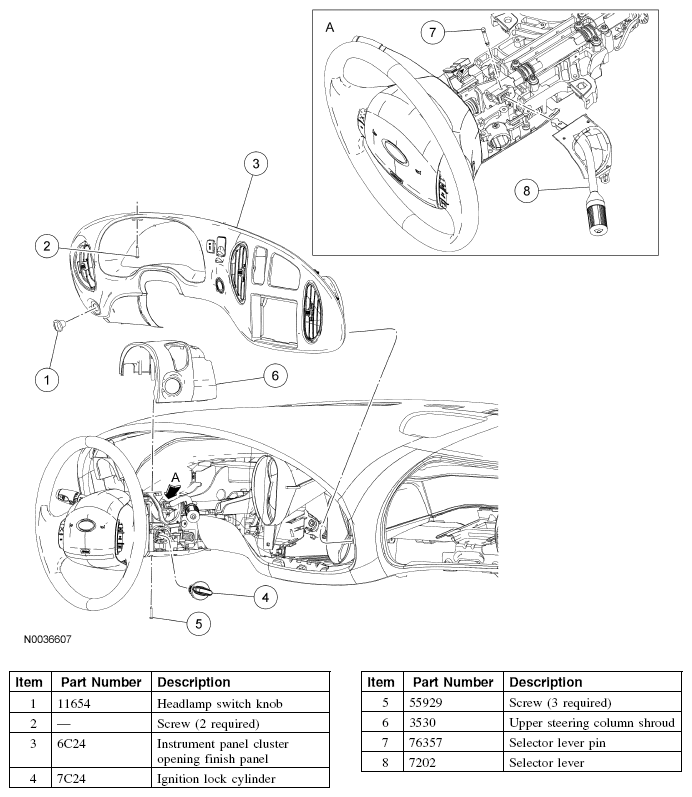 A

7

8

3

2

1

6

A

4

5

N0036607

| Item | Part Number | Description |
|---|---|---|
| 1 | 11654 | Headlamp switch knob |
| 2 | — | Screw (2 required) |
| 3 | 6C24 | Instrument panel cluster opening finish panel |
| 4 | 7C24 | Ignition lock cylinder |

| Item | Part Number | Description |
|---|---|---|
| 5 | 55929 | Screw (3 required) |
| 6 | 3530 | Upper steering column shroud |
| 7 | 76357 | Selector lever pin |
| 8 | 7202 | Selector lever |